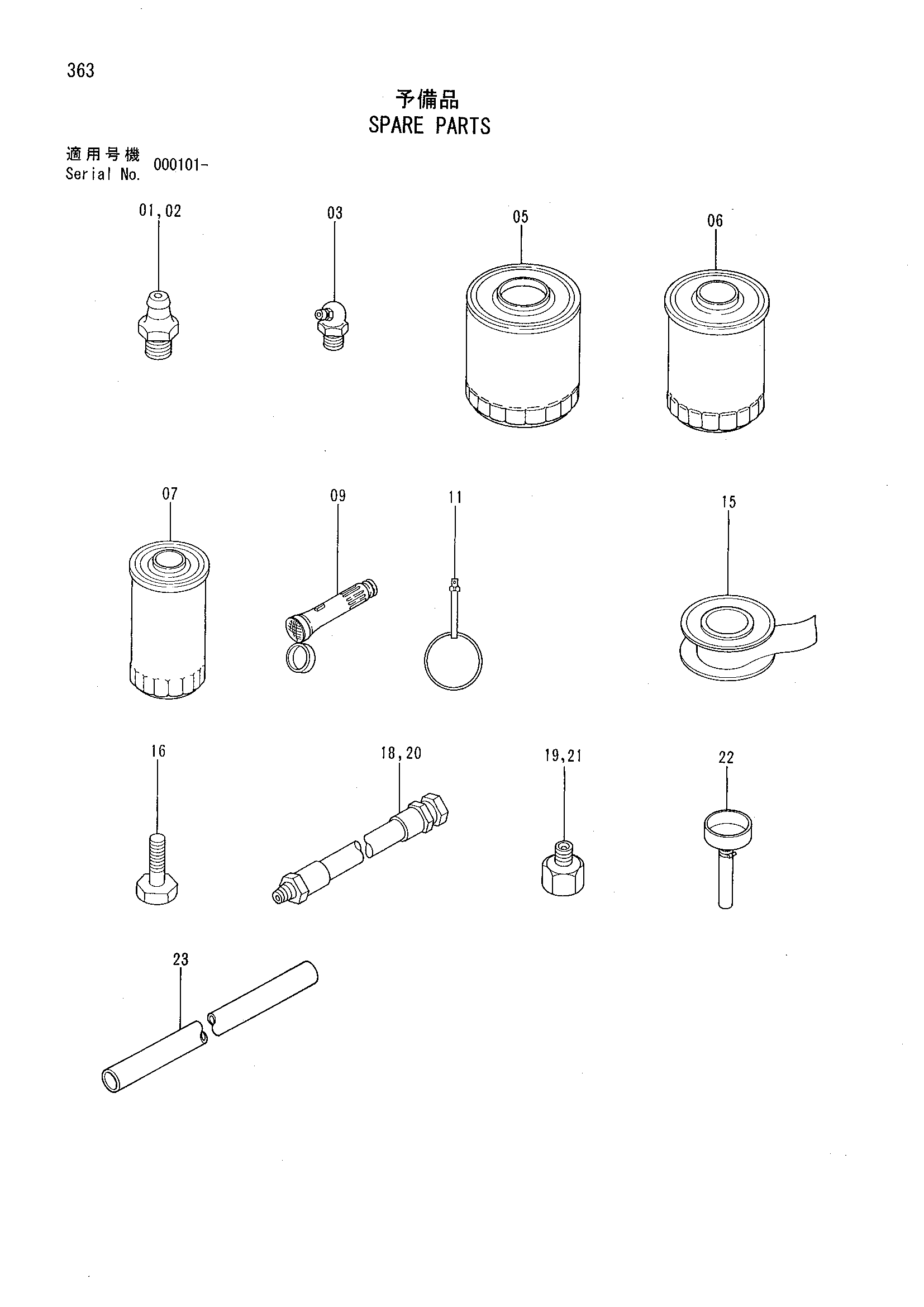 363

予備品
SPARE PARTS

適用号機
Serial No. 000101-

01,02

03

05

06

07

09

11

15

16

18,20

19,21

22

23