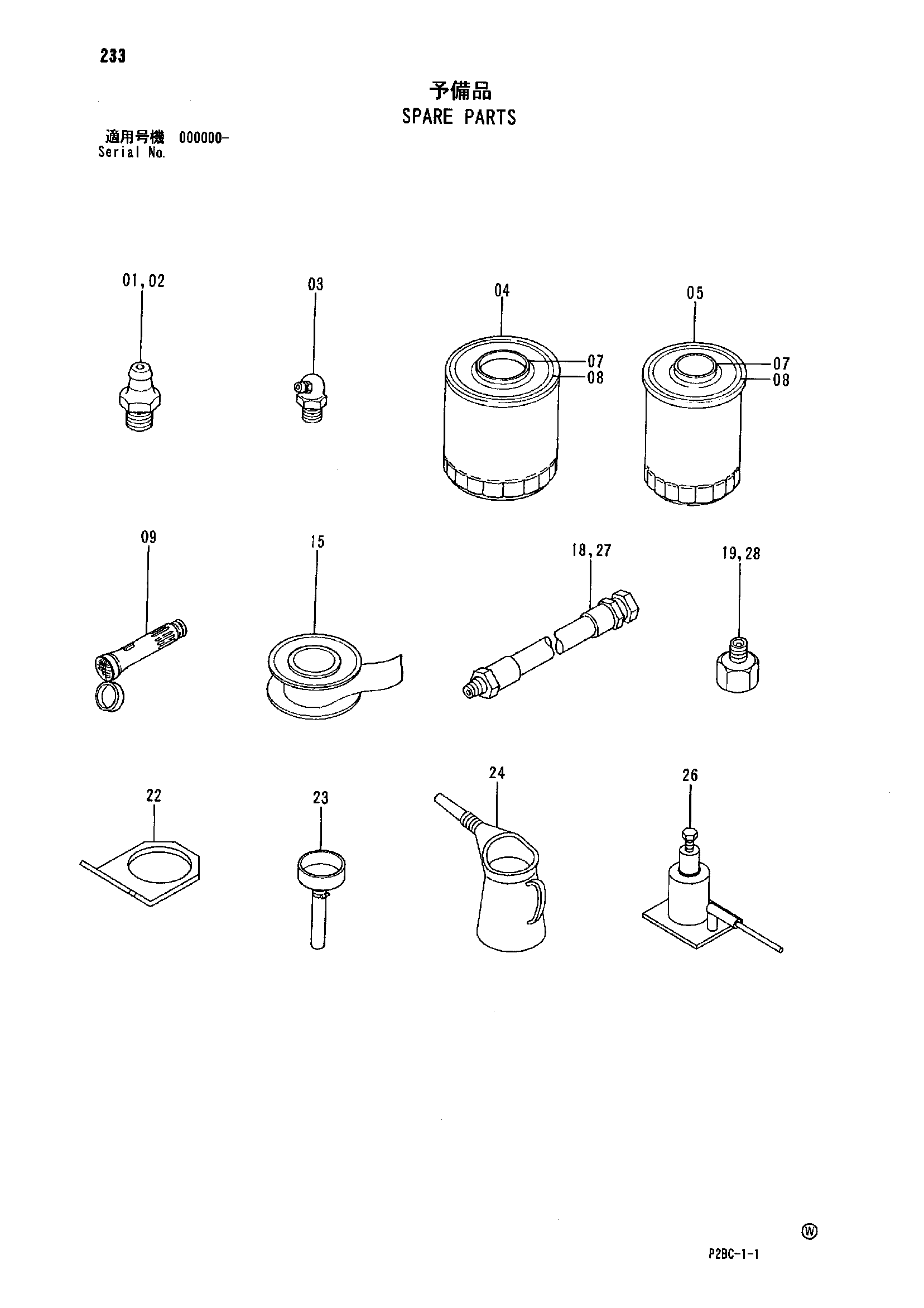 233

予備品
SPARE PARTS

適用号機 000000-
Serial No.

01, 02
03
04
07
08
05
07
08
09
15
18, 27
19, 28
22
23
24
26

Ⓦ

P2BC-1-1