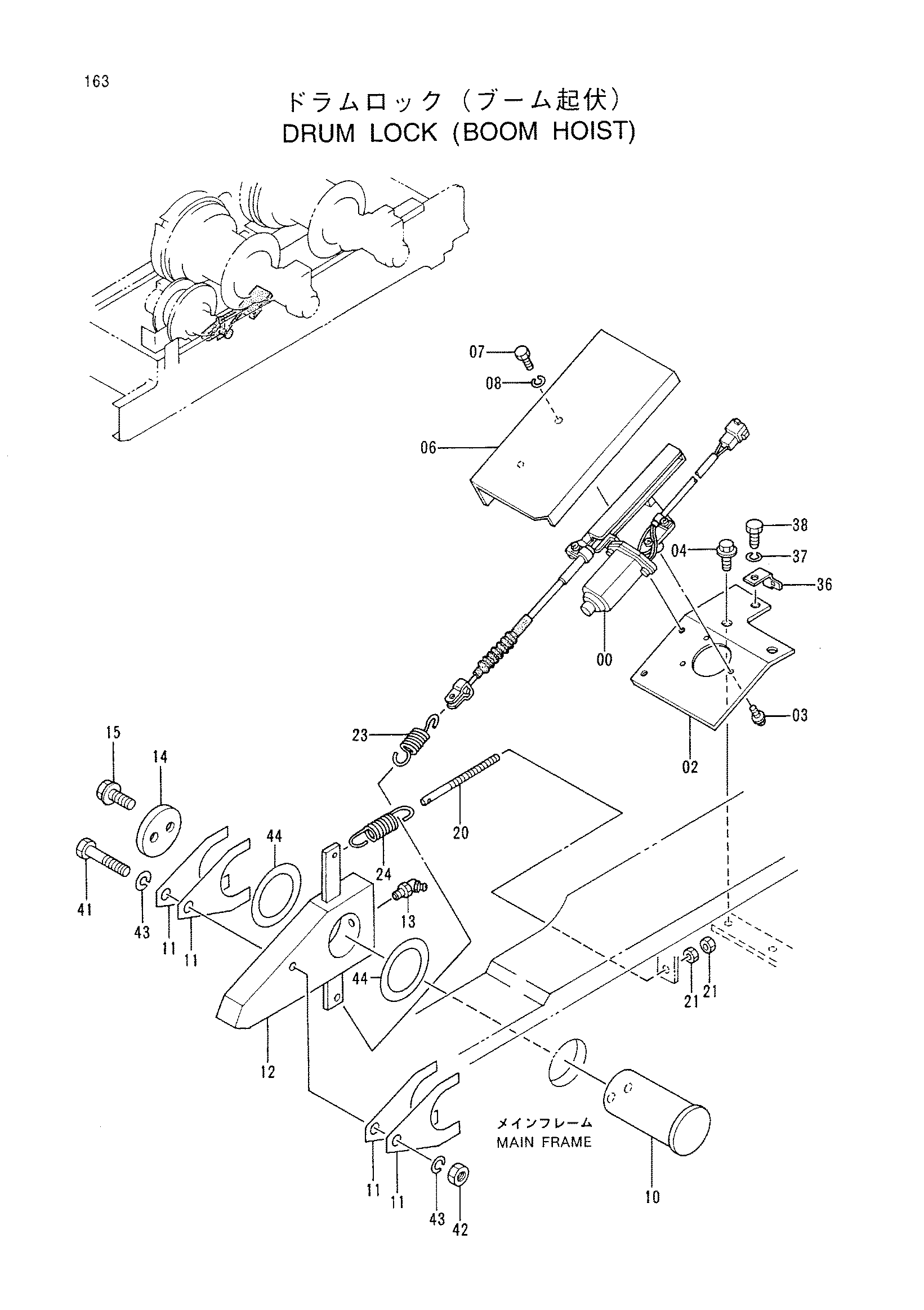 163

ドラムロック（ブーム起伏）
DRUM LOCK (BOOM HOIST)

07
08
06
38
04
37
36
00
03
02
23
15
14
20
44
24
41
43
11
11
13
44
21
21
12
メインフレーム
MAIN FRAME
11
11
43
42
10