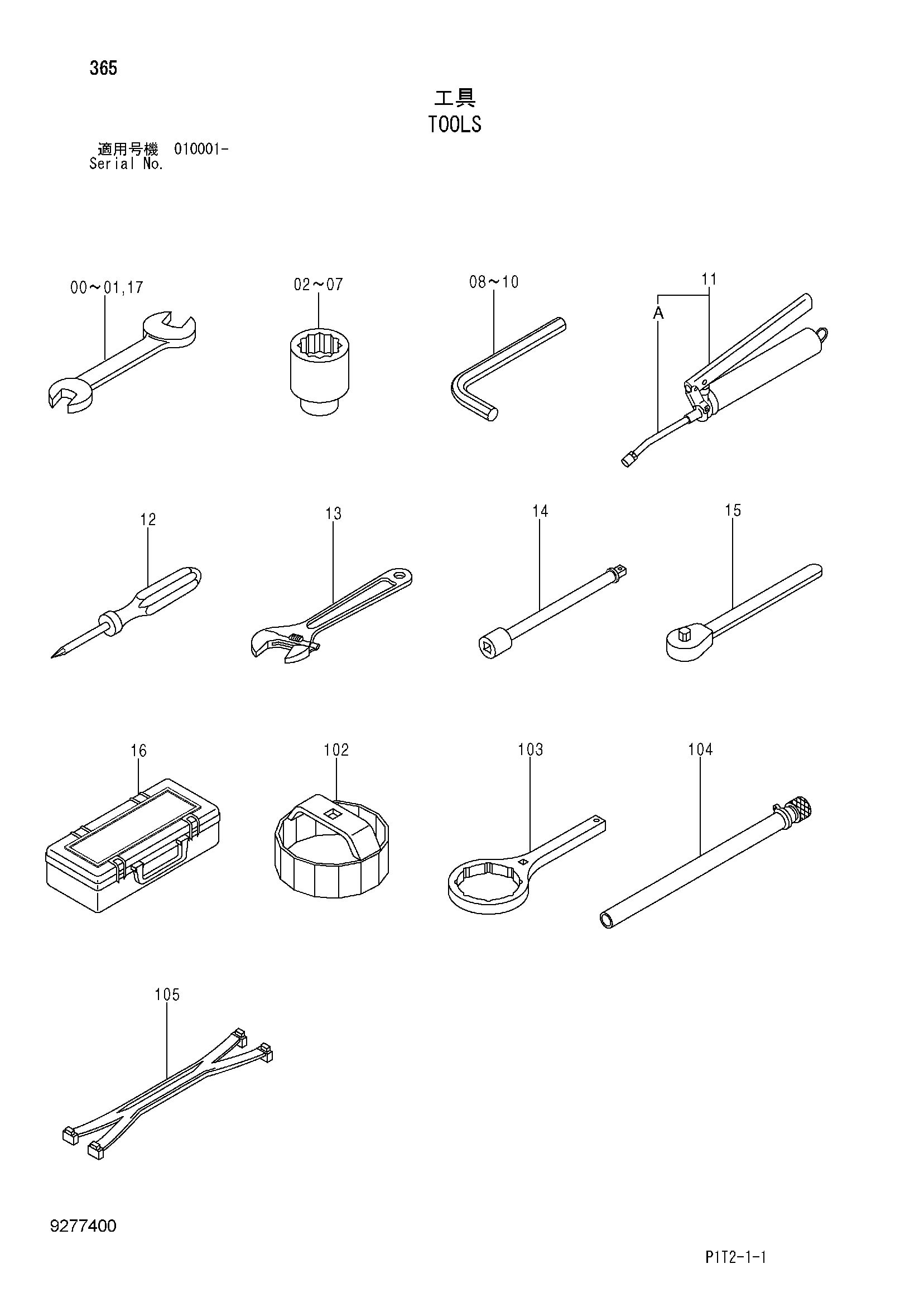 365

工具
TOOLS

適用号機 010001-
Serial No.

00～01,17

02～07

08～10

11

A

12

13

14

15

16

102

103

104

105

9277400

P1T2-1-1