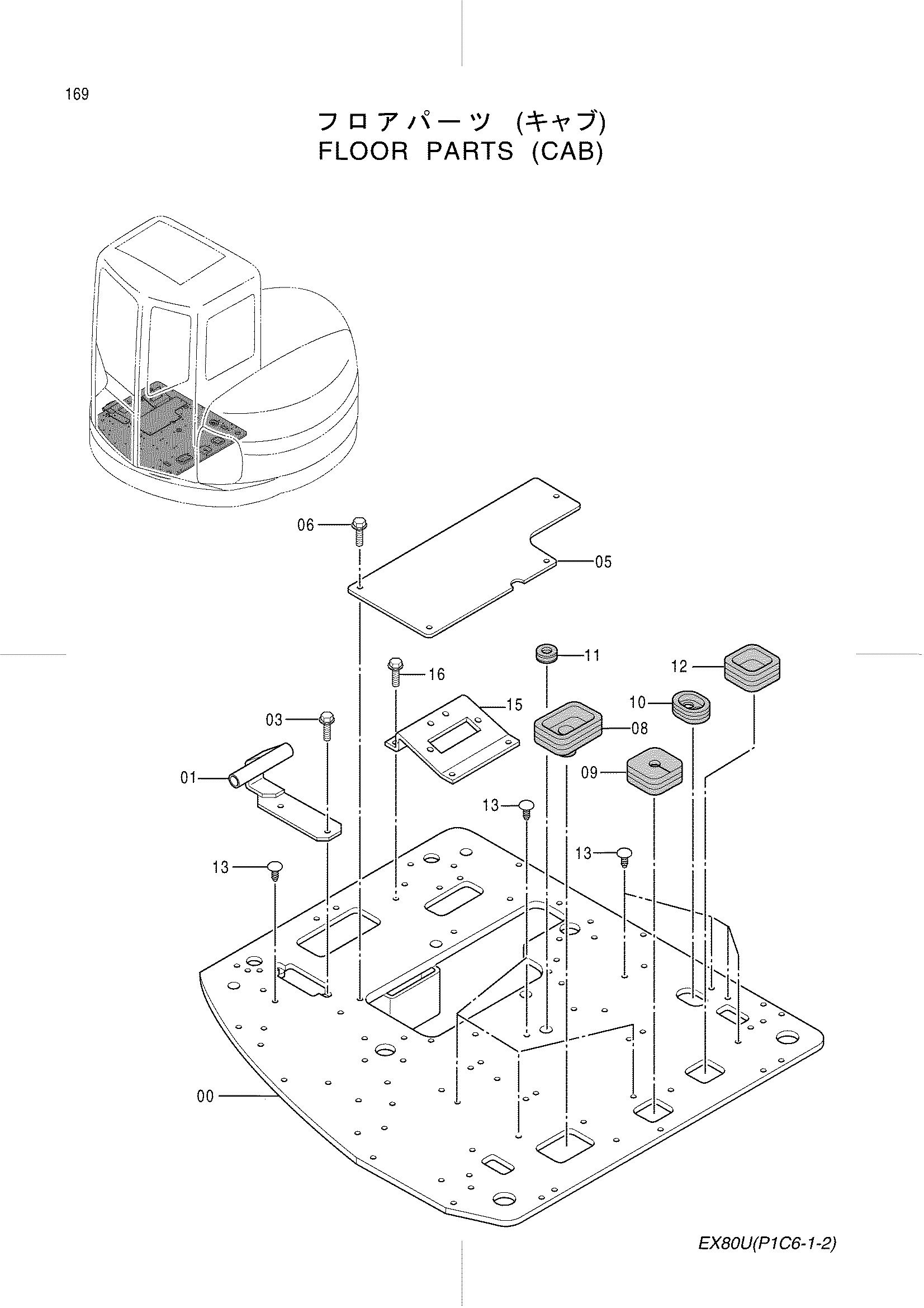 169

フロアパーツ (キャブ)
FLOOR PARTS (CAB)

06
05
11
16
12
15
10
03
08
01
09
13
13
13
00

EX80U(P1C6-1-2)