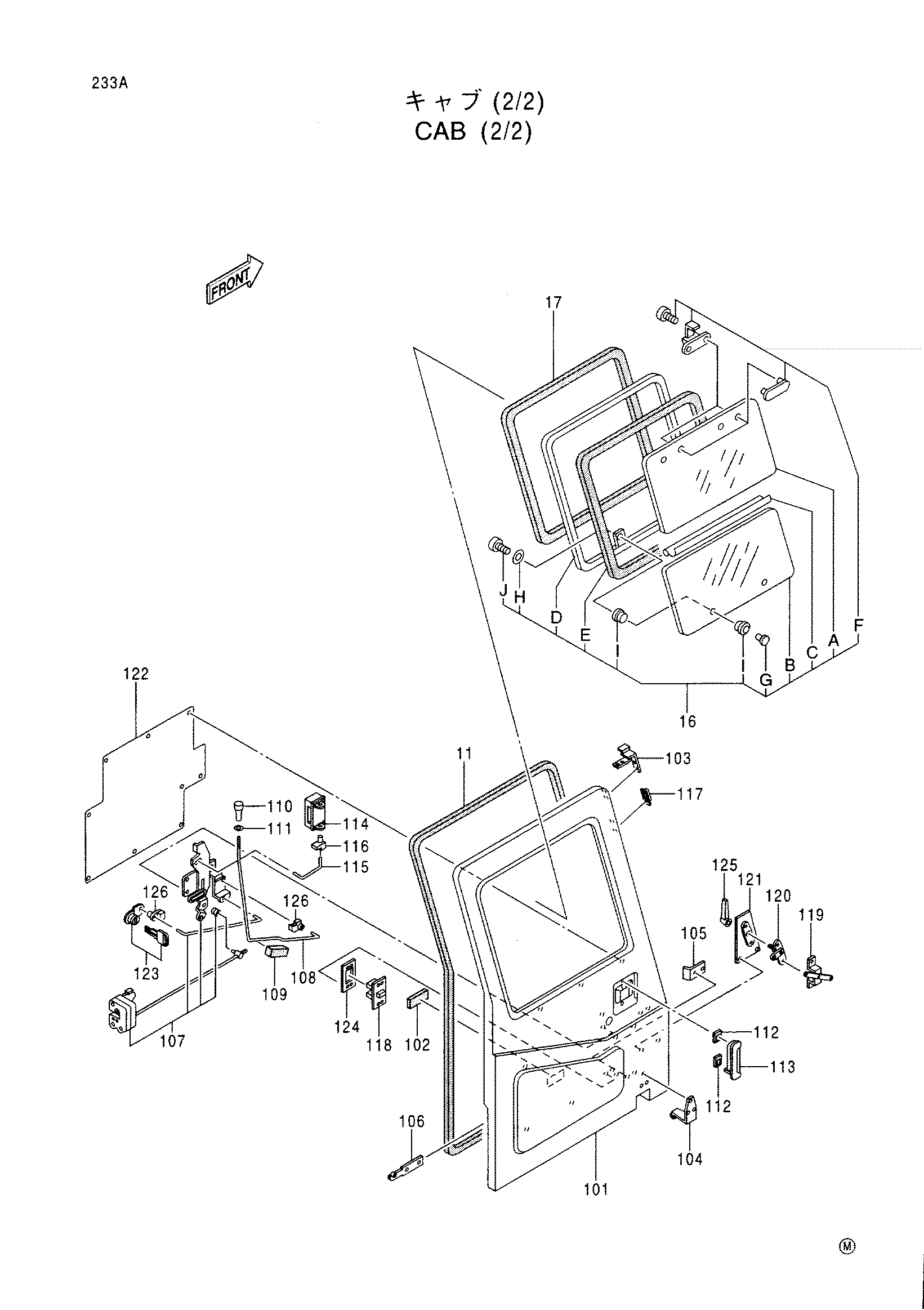 233A

キャブ (2/2)
CAB (2/2)

FRONT

17
J H D E I I G B C A F
16
122
11
103
117
110
111
114
116
115
126
126
123
109
108
107
124
118
102
125
121
120
119
105
112
113
112
104
106
101

Ⓜ