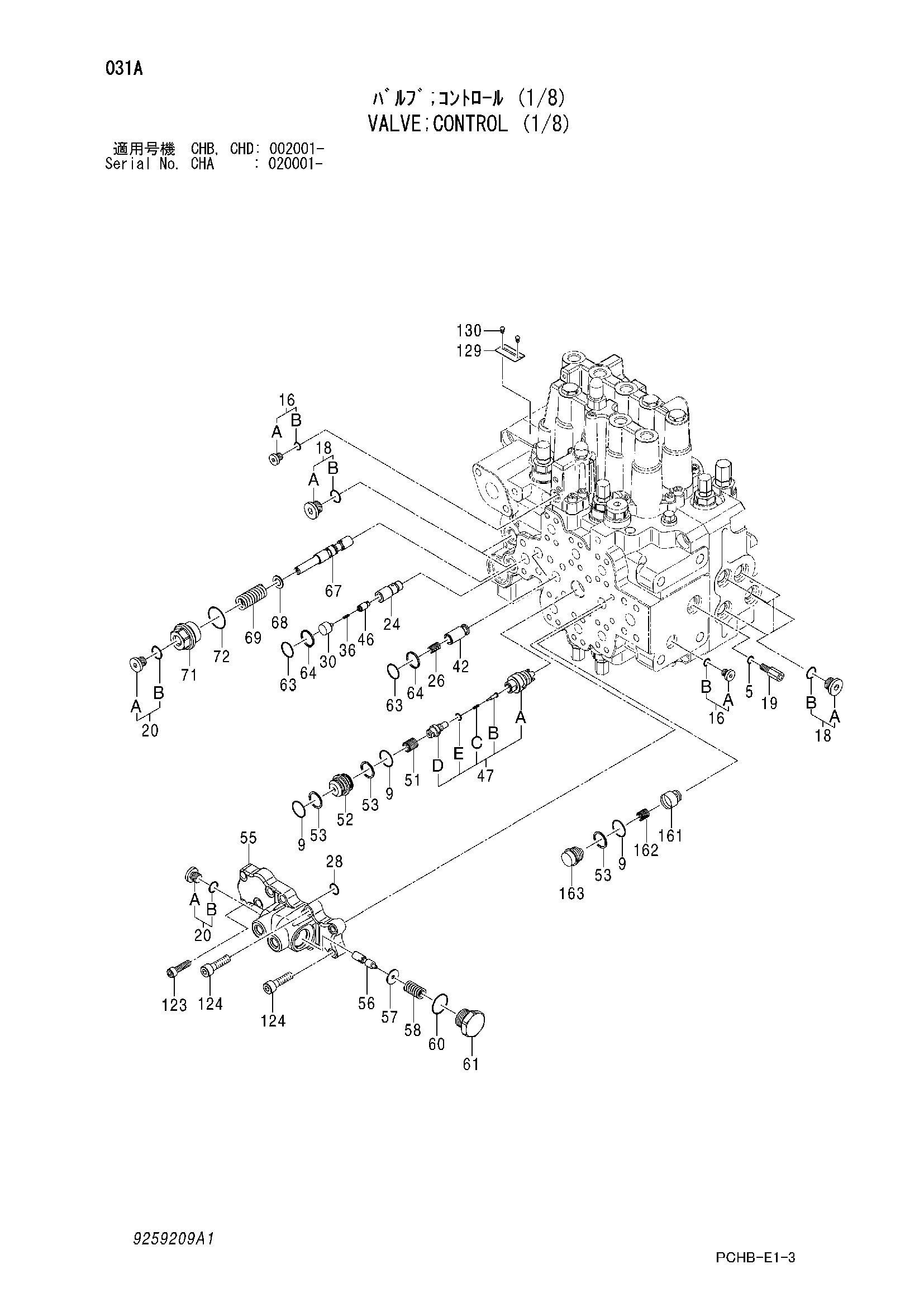 031A

ﾊﾞﾙﾌﾞ;ｺﾝﾄﾛｰﾙ (1/8)
VALVE;CONTROL (1/8)

適用号機 CHB, CHD: 002001-
Serial No. CHA : 020001-

130
129
16
A
B
18
A
B
67
68
69
72
71
A
B
20
24
46
36
30
64
63
42
26
64
63
A
B
C
E
D
47
51
9
53
52
53
9
B
A
16
5
19
B
A
18
161
162
9
53
163
55
28
A
B
20
123
124
124
56
57
58
60
61

9259209A1

PCHB-E1-3