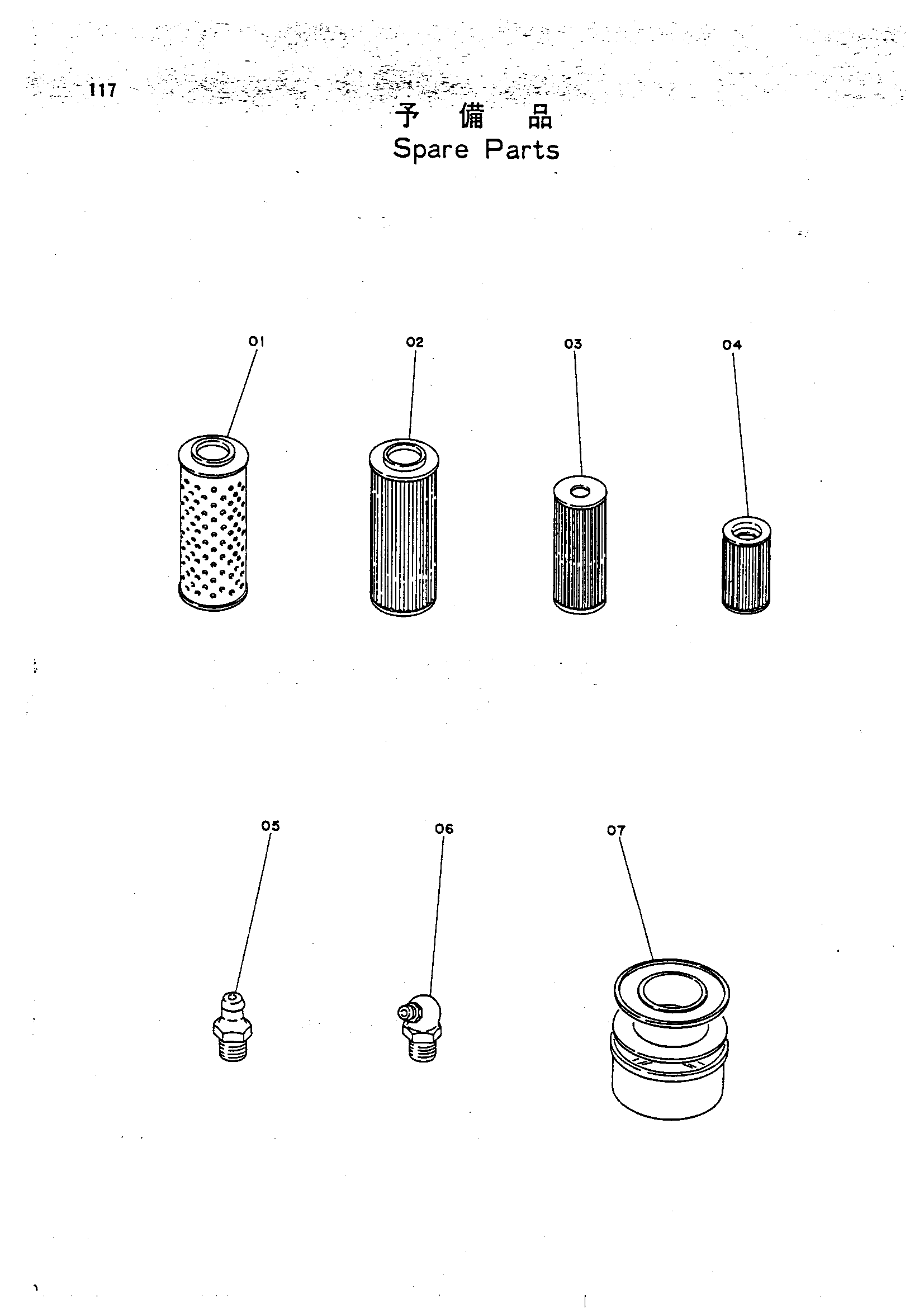 117

予 備 品
Spare Parts

01

02

03

04

05

06

07