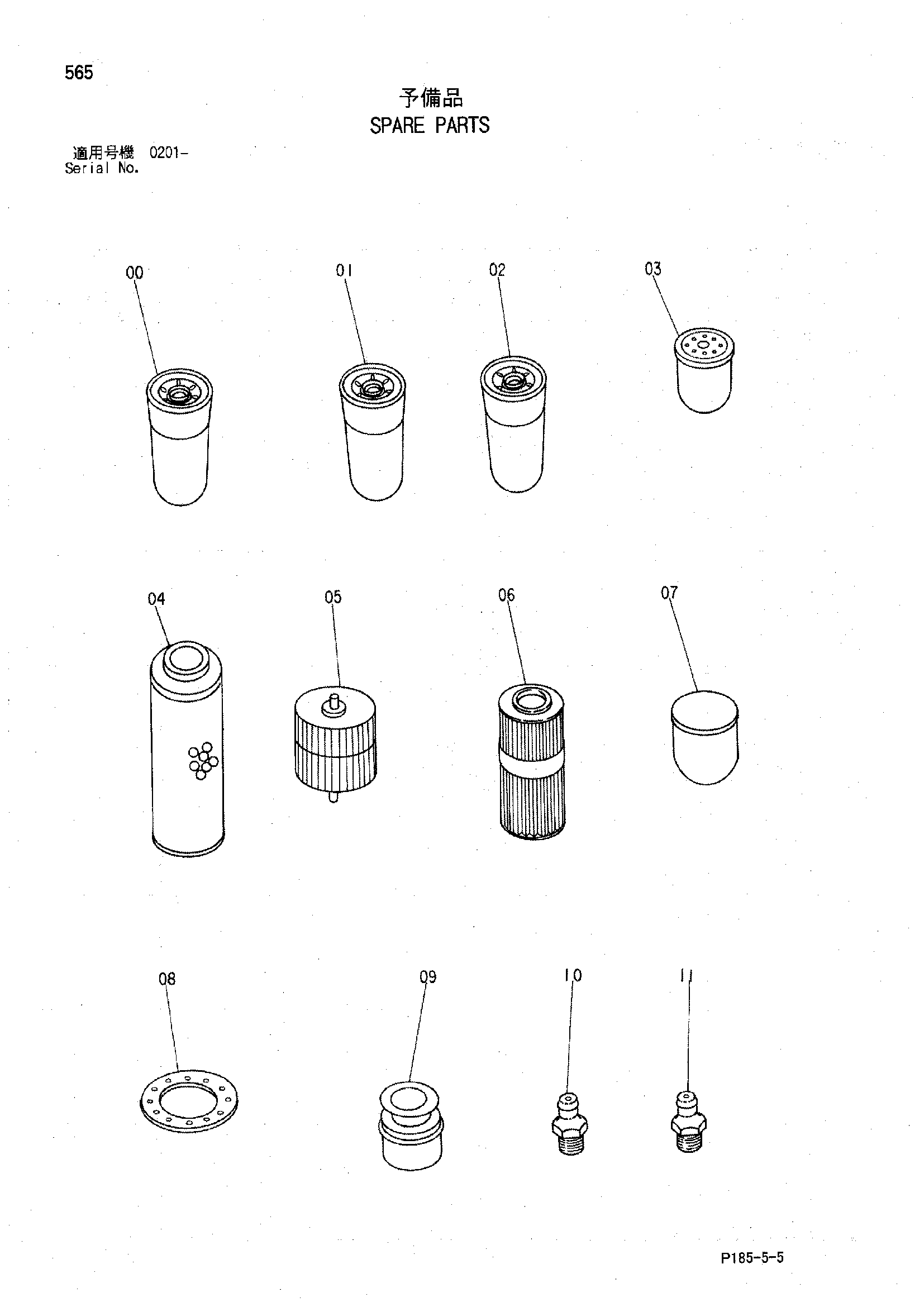 565

予備品
SPARE PARTS

適用号機 0201-
Serial No.

00
01
02
03

04
05
06
07

08
09
10
11

P185-5-5