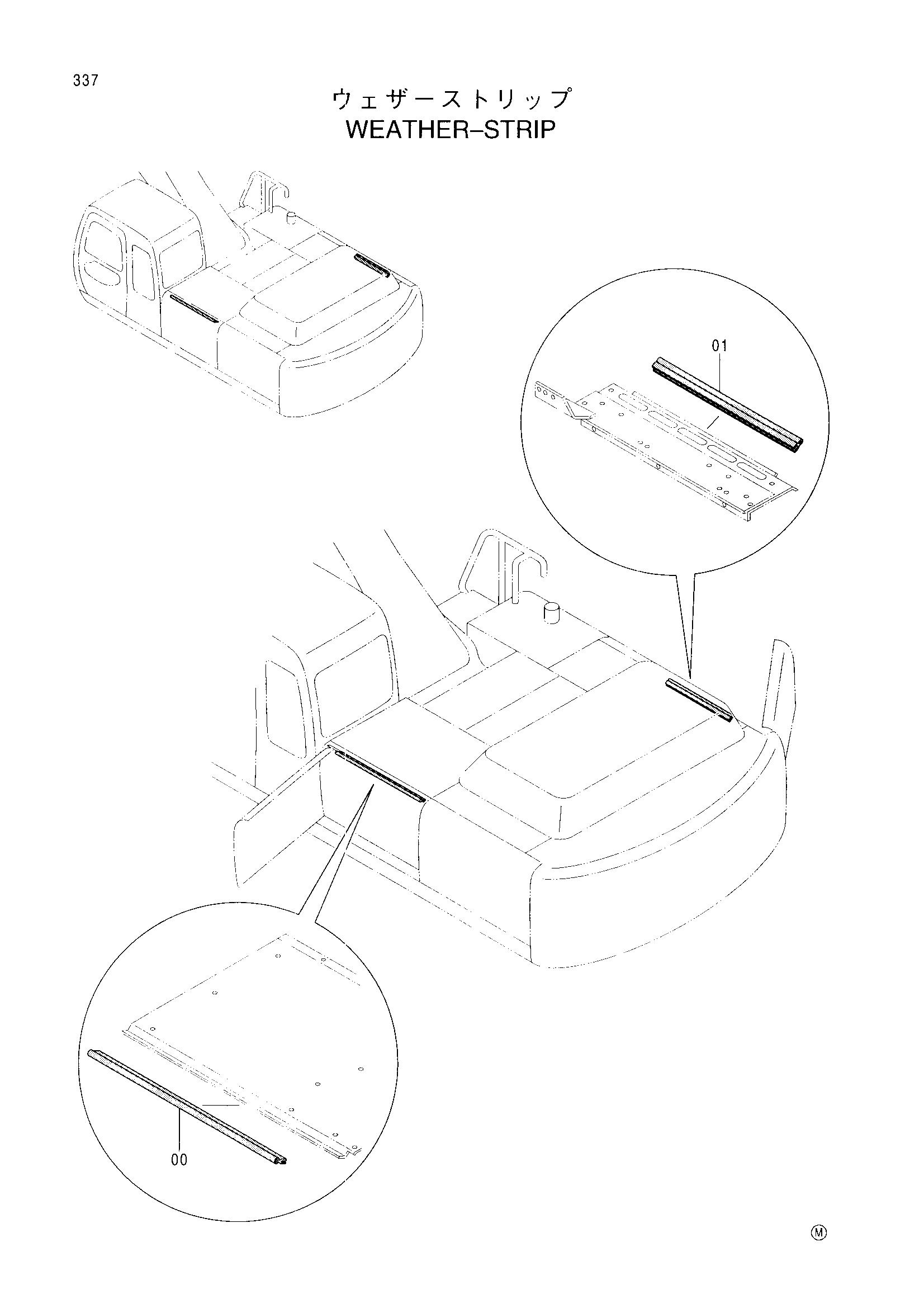 337

ウェザーストリップ
WEATHER-STRIP

01

00

Ⓜ