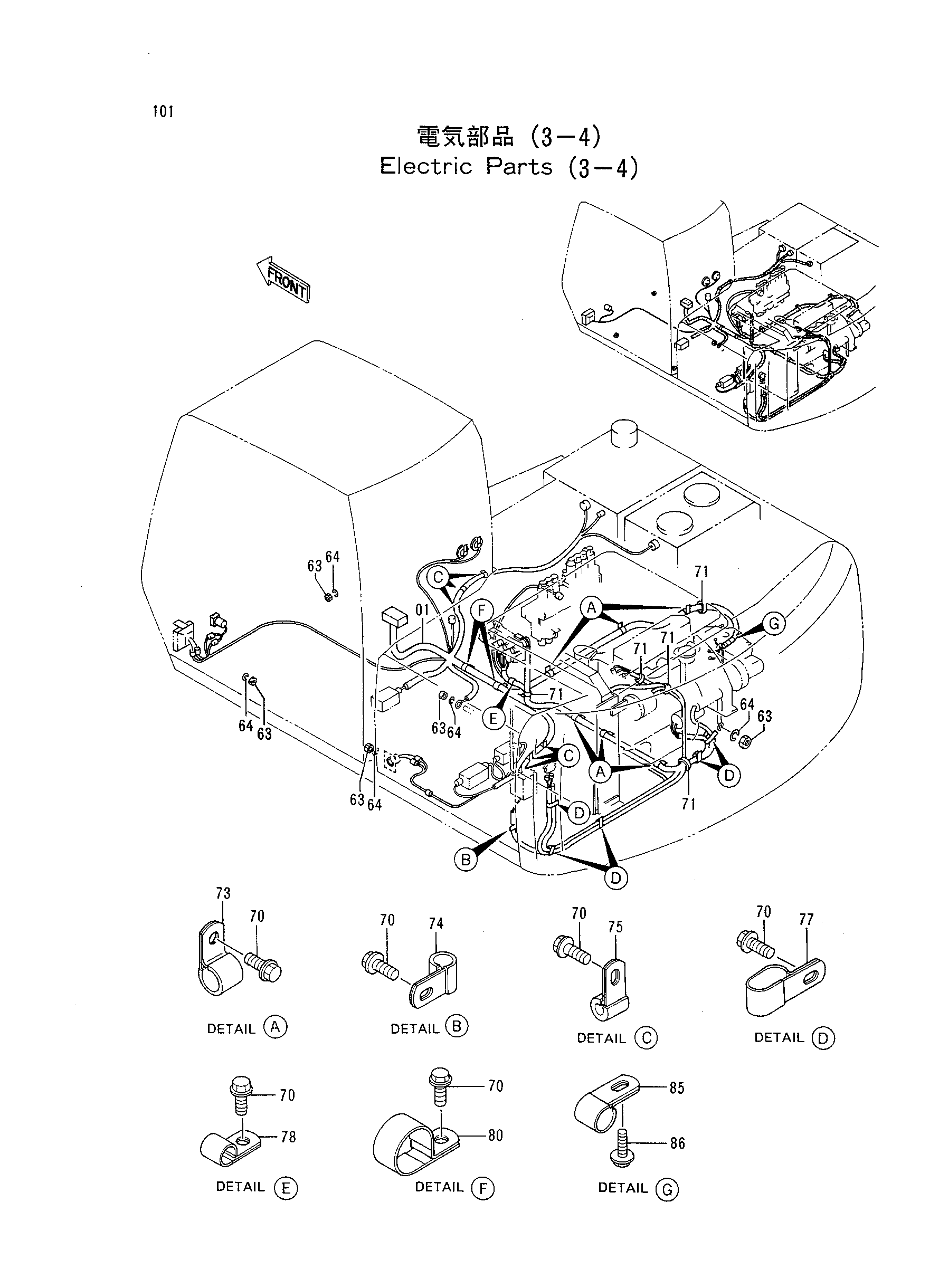 101

電気部品 (3－4)
Electric Parts (3－4)

FRONT

63 64
C
01
F
A
71
G
71
71
71
E
63 64
64 63
64
63
C
A
D
63 64
D
71
B
D

73
70
DETAIL A

70
74
DETAIL B

70
75
DETAIL C

70
77
DETAIL D

70
78
DETAIL E

70
80
DETAIL F

85
86
DETAIL G