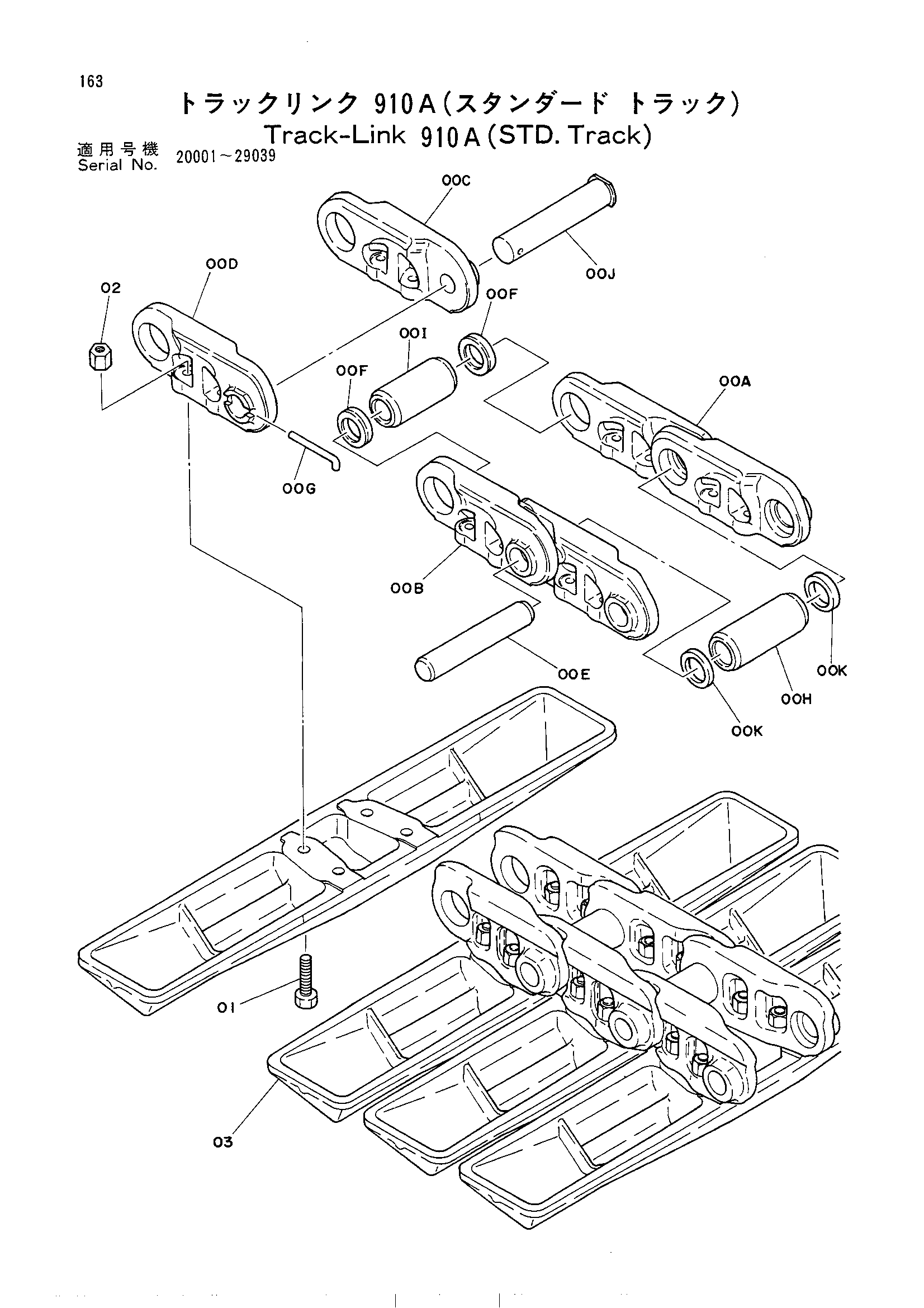 163

トラックリンク 910A(スタンダード トラック)

Track-Link 910A (STD. Track)

適用号機
Serial No. 20001～29039

00C

00J

00D

02

00F

00I

00F

00A

00G

00B

00E

00K

00H

00K

01

03