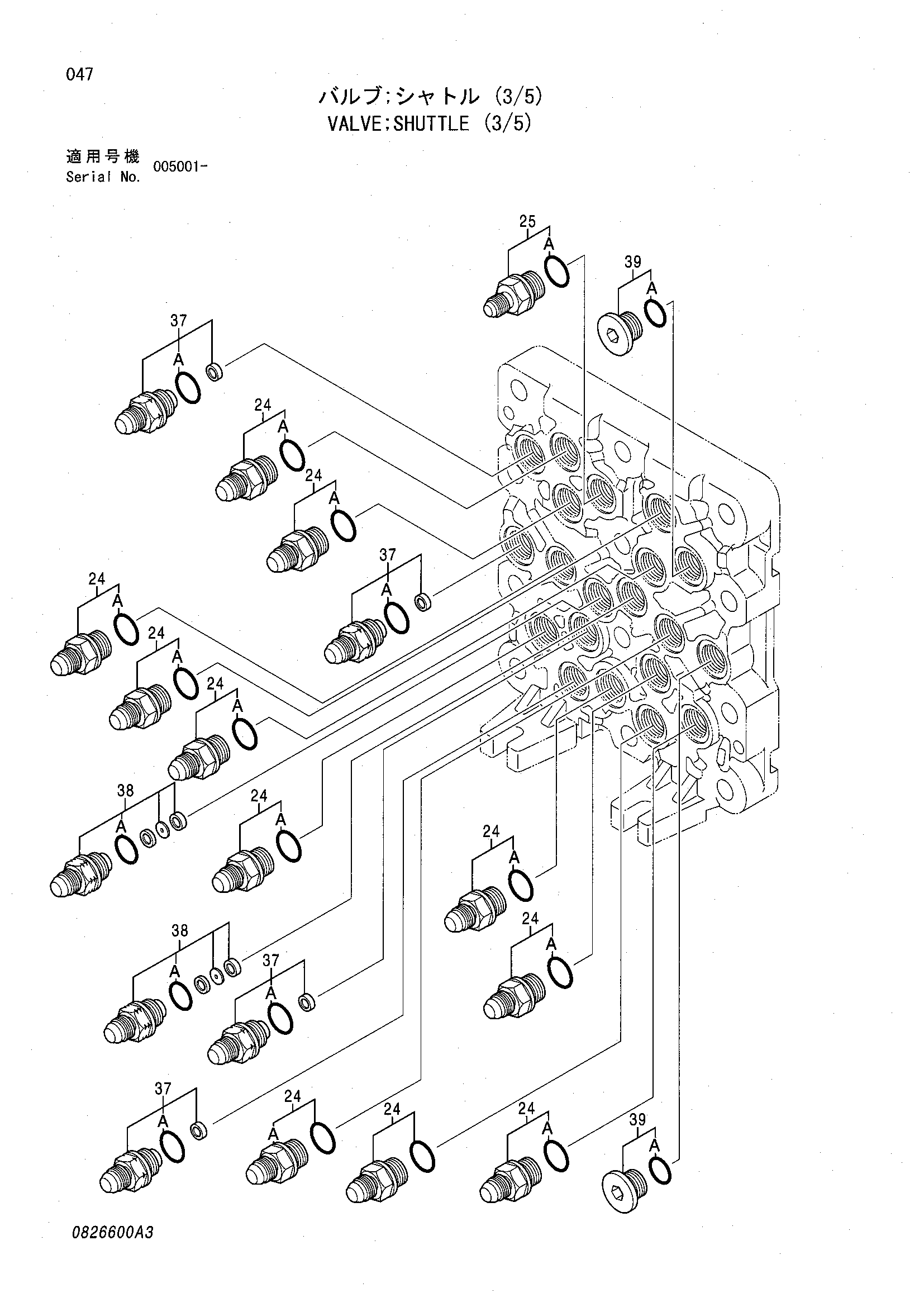 047

バルブ;シャトル (3/5)
VALVE;SHUTTLE (3/5)

適用号機
Serial No. 005001-

25
A
39
A
37
A
24
A
24
A
37
A
24
A
24
A
24
A
38
A
24
A
24
A
24
A
38
A
37
A
37
A
24
A
24
24
A
39
A

0826600A3