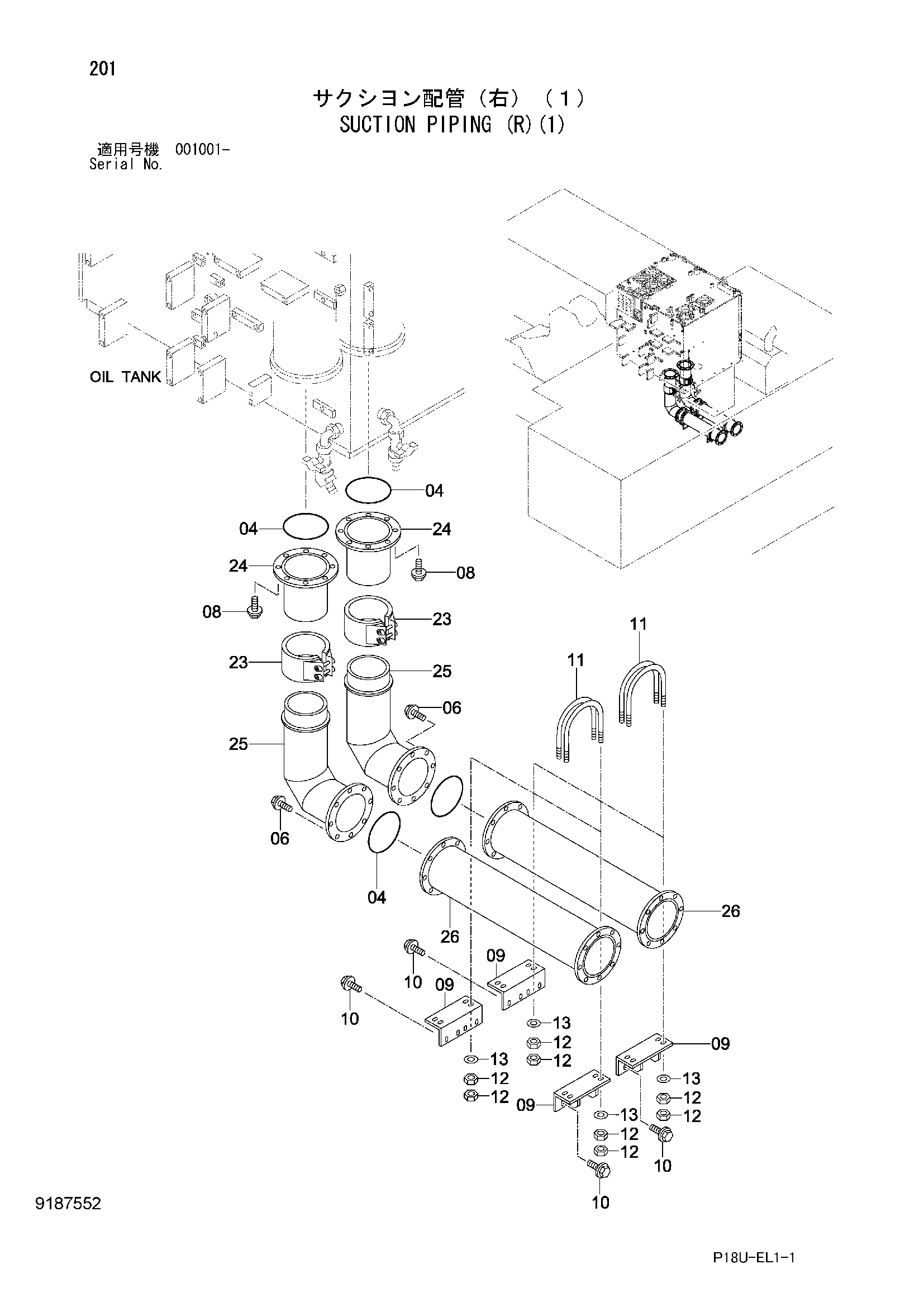 201

サクシヨン配管（右）（１）
SUCTION PIPING (R)(1)

適用号機 001001-
Serial No.

OIL TANK

04
04
24
24
08
08
23
23
25
25
06
06
11
11
04
26
26
09
09
10
10
13
12
12
13
12
12
09
09
13
12
12
13
12
12
10
10

9187552

P18U-EL1-1