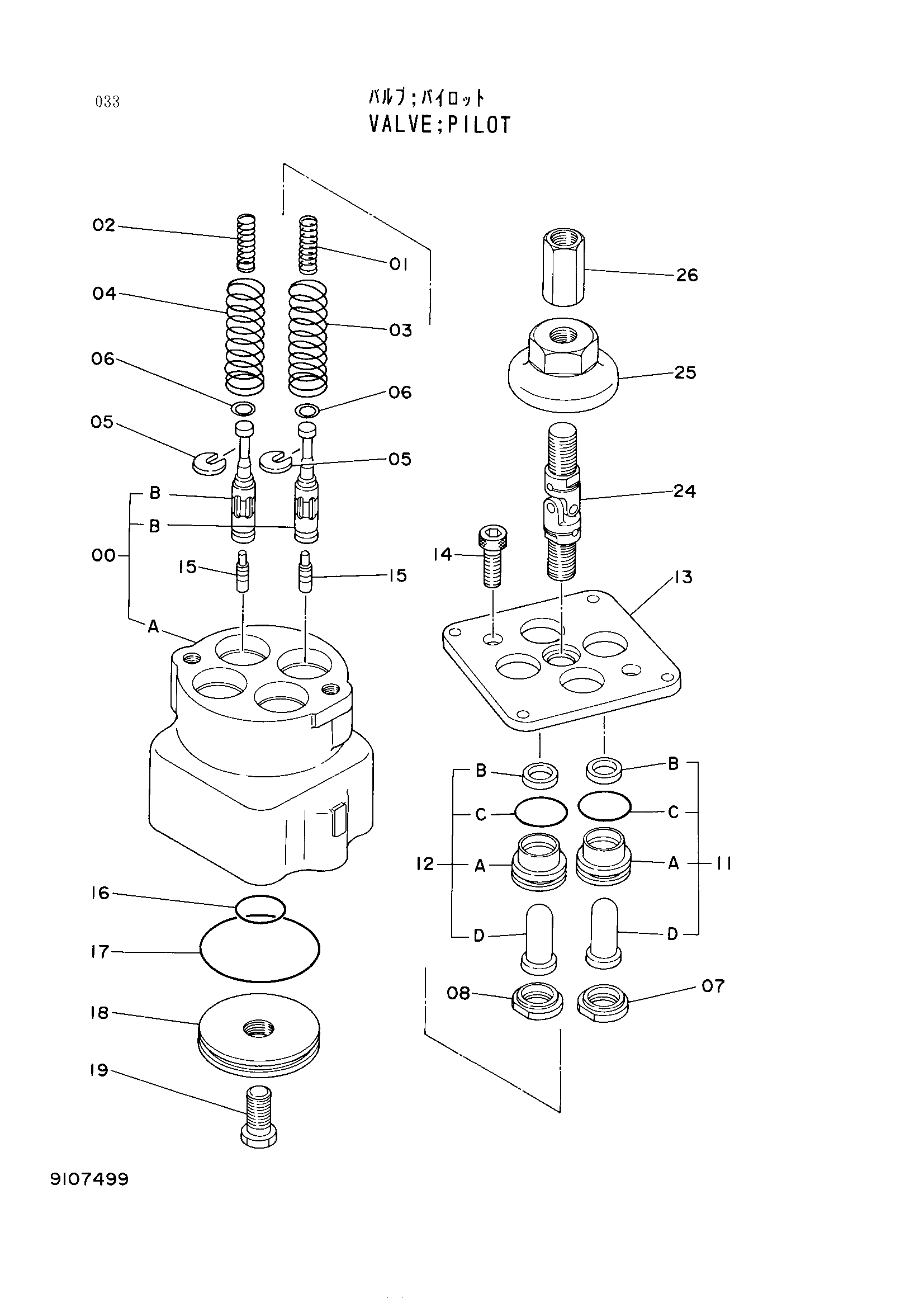 033

バルブ;パイロット
VALVE;PILOT

02
01
04
03
06
06
05
05
B
B
00
15
15
A
26
25
24
14
13
B
B
C
C
12
A
A
11
D
D
08
07
16
17
18
19

9107499