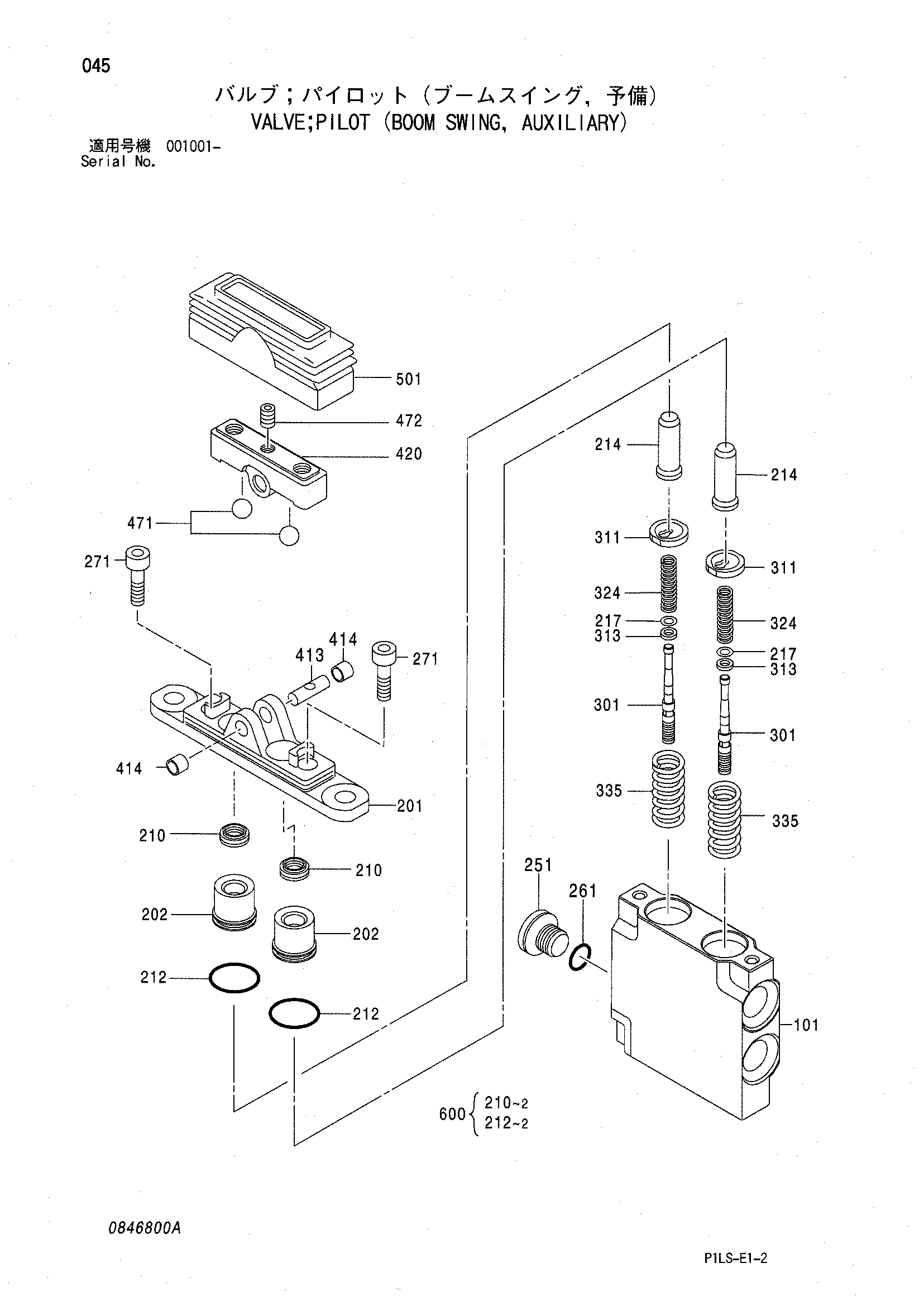 045

バルブ；パイロット（ブームスイング，予備）
VALVE;PILOT (BOOM SWING, AUXILIARY)

適用号機 001001-
Serial No.

501
472
420
471
271
414
413
271
414
201
210
210
202
202
212
212
214
214
311
311
324
324
217
313
217
313
301
301
335
335
251
261
101

600 { 210~2
212~2

0846800A

P1LS-E1-2