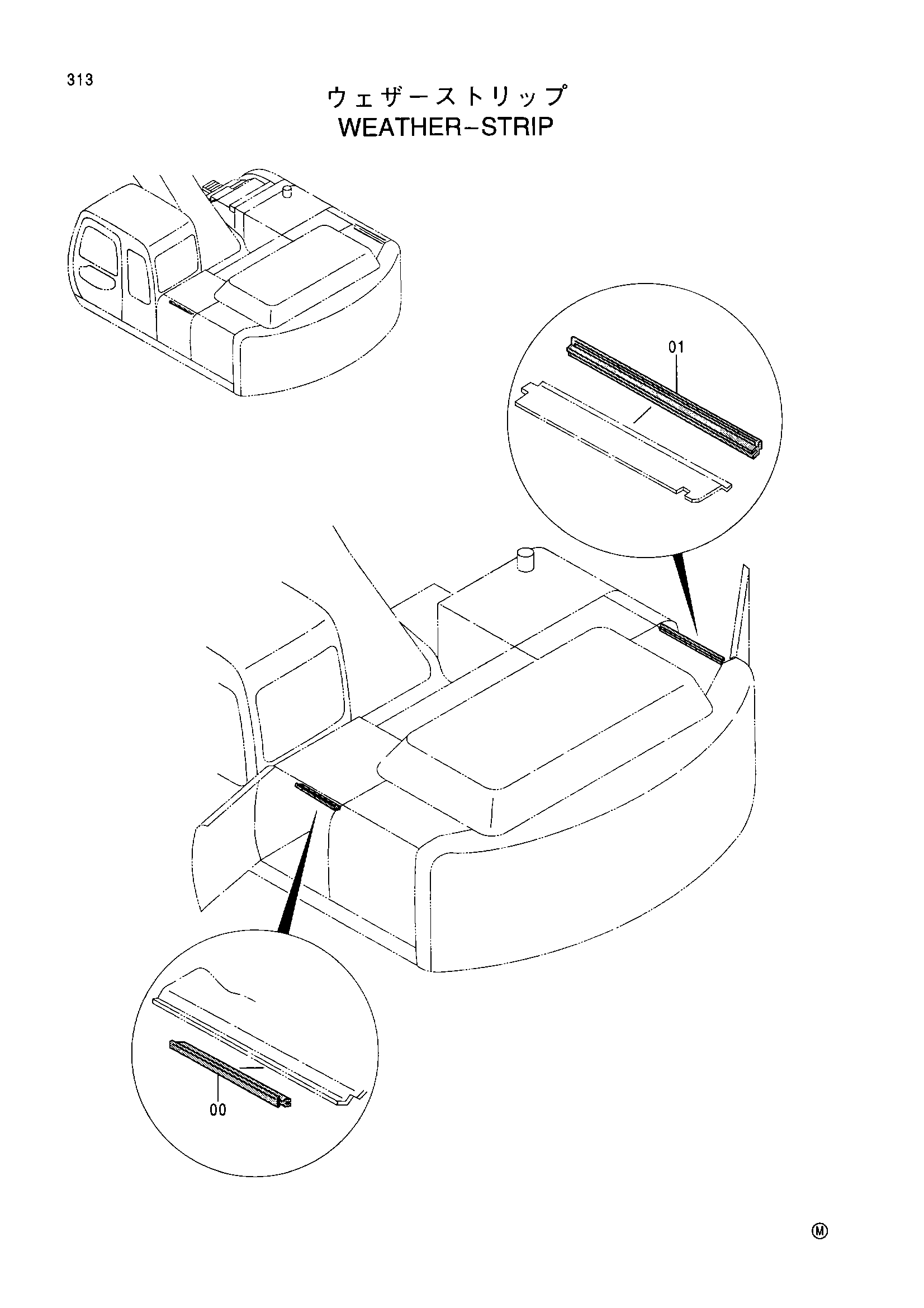 313

ウェザーストリップ
WEATHER-STRIP

01

00

Ⓜ