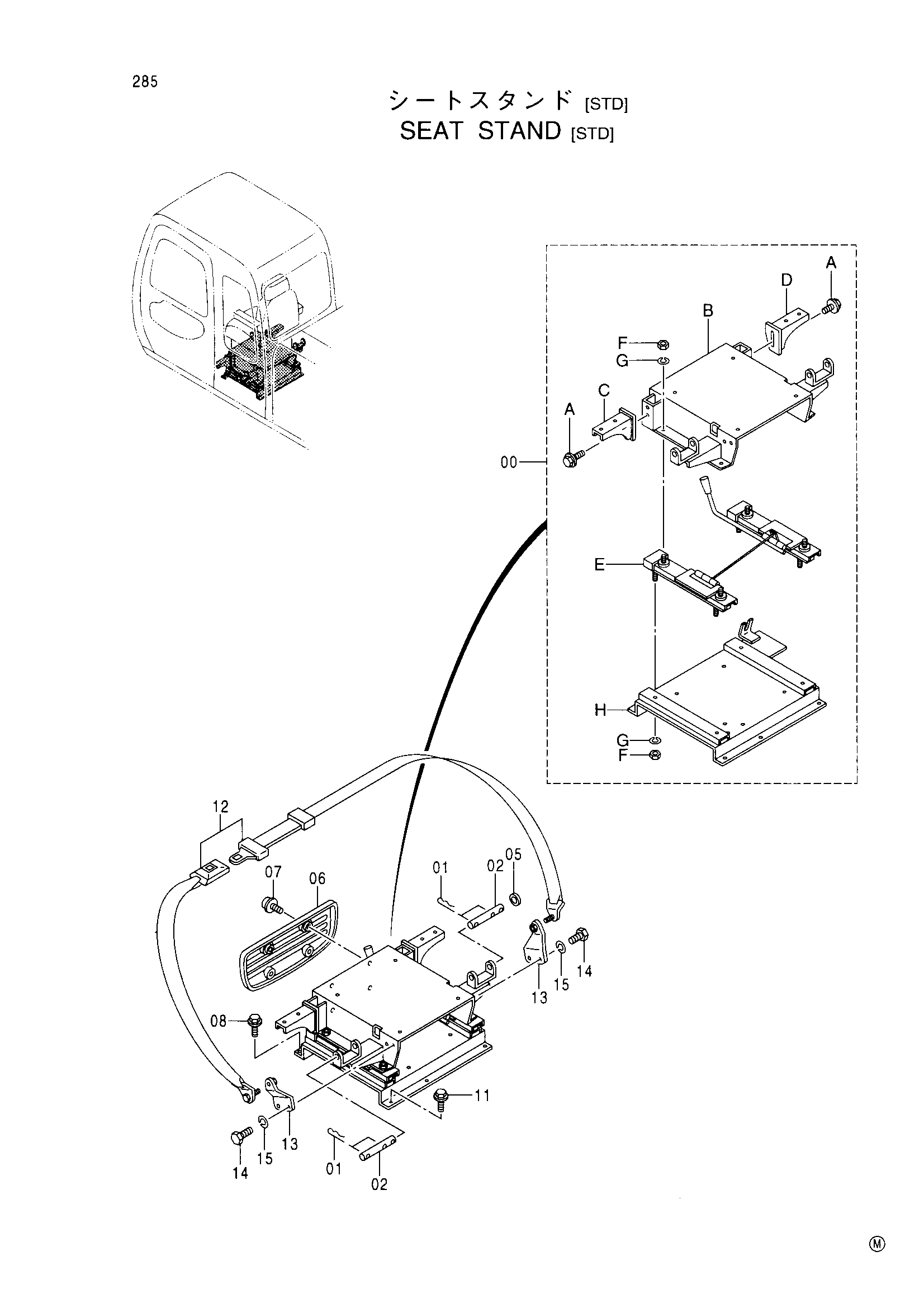 285

シートスタンド [STD]
SEAT STAND [STD]

A
D
B
F
G
C
A
00
E
H
G
F

12
07
06
01
02
05
14
15
13
08
11
13
15
14
01
02

Ⓜ