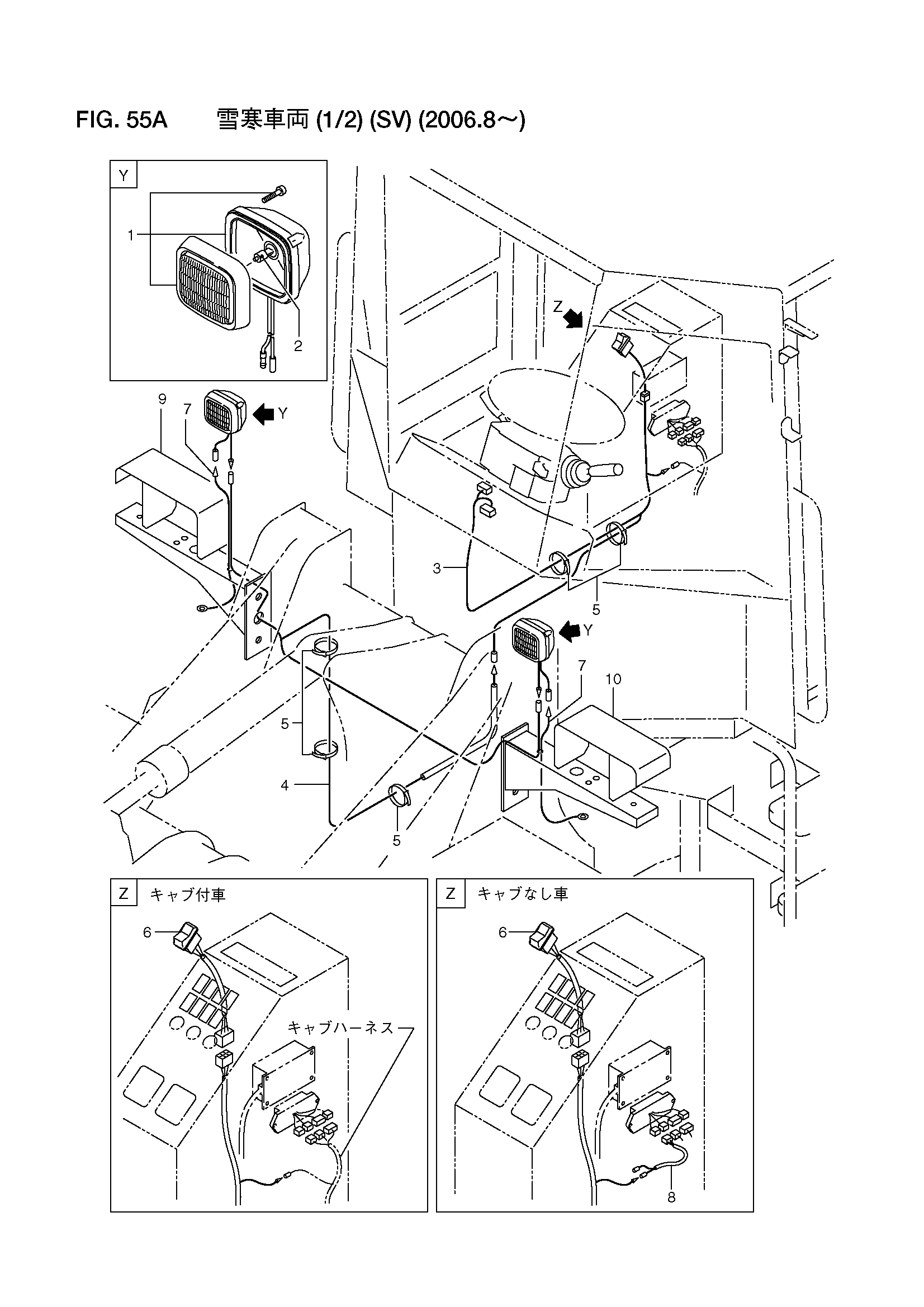 FIG. 55A　雪寒車両 (1/2) (SV) (2006.8～)

Y
1
2

9
7
Y
Z
3
5
Y
7
10
5
4
5

Z　キャブ付車
6
キャブハーネス

Z　キャブなし車
6
8