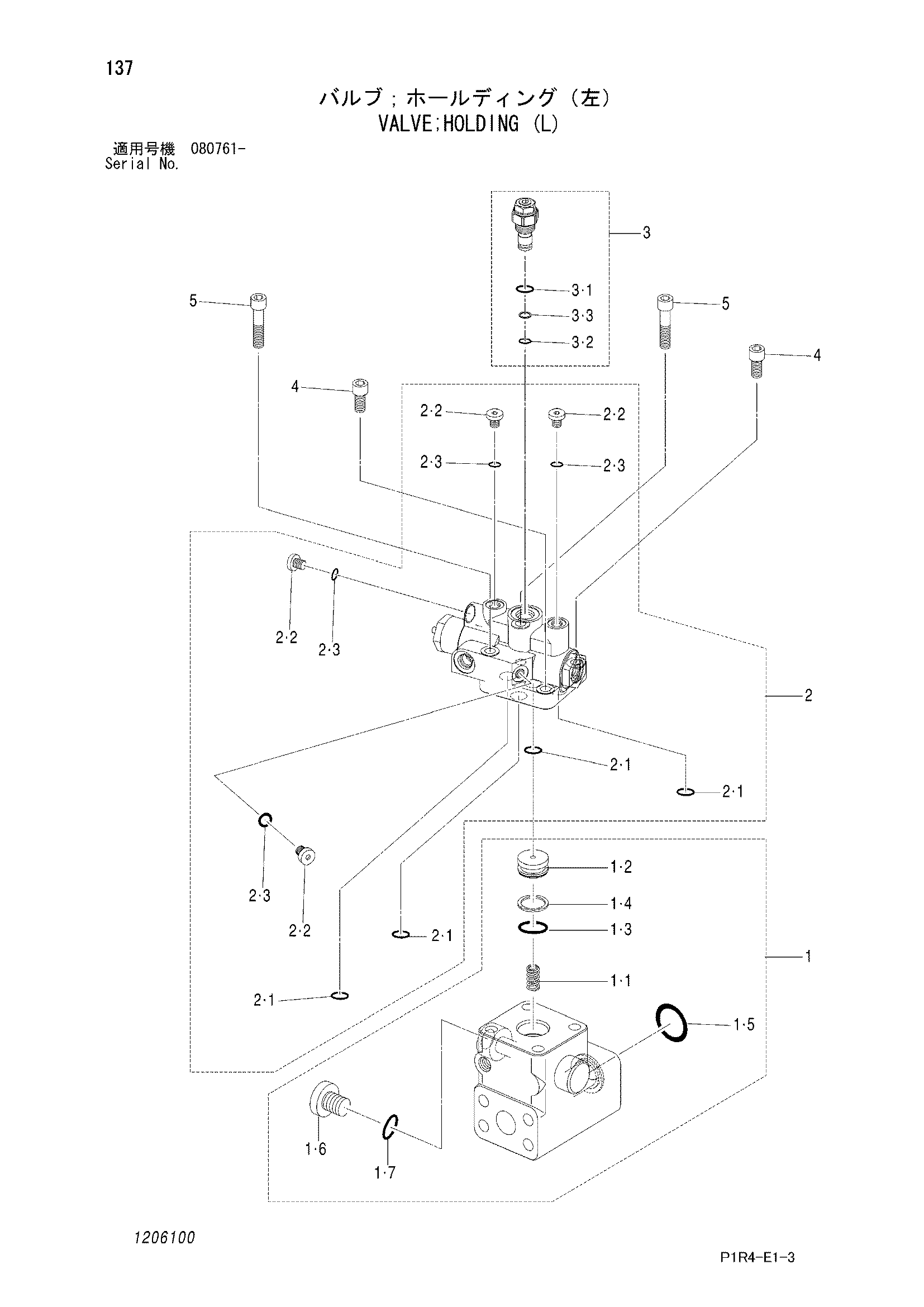 137

バルブ；ホールディング（左）
VALVE;HOLDING (L)

適用号機 080761-
Serial No.

3
3·1
3·3
3·2
5
5
4
4
2·2
2·2
2·3
2·3
2·2
2·3
2
2·1
2·1
2·3
2·2
2·1
2·1
1·2
1·4
1·3
1
1·1
1·5
1·6
1·7

1206100

P1R4-E1-3