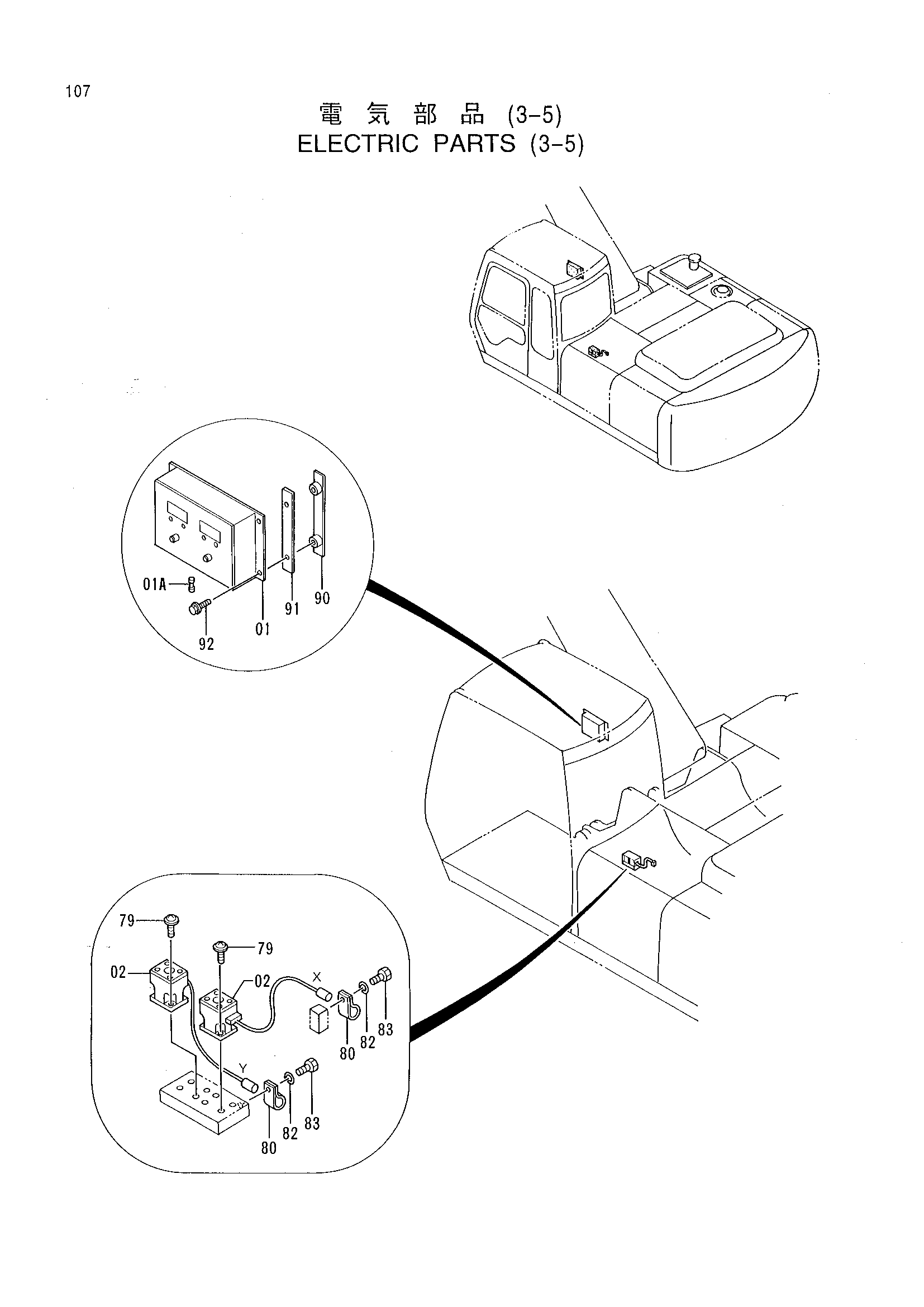 107

電 気 部 品 (3-5)
ELECTRIC PARTS (3-5)

01A
92
01
91
90

79
79
02
02
X
80
82
83
Y
80
82
83