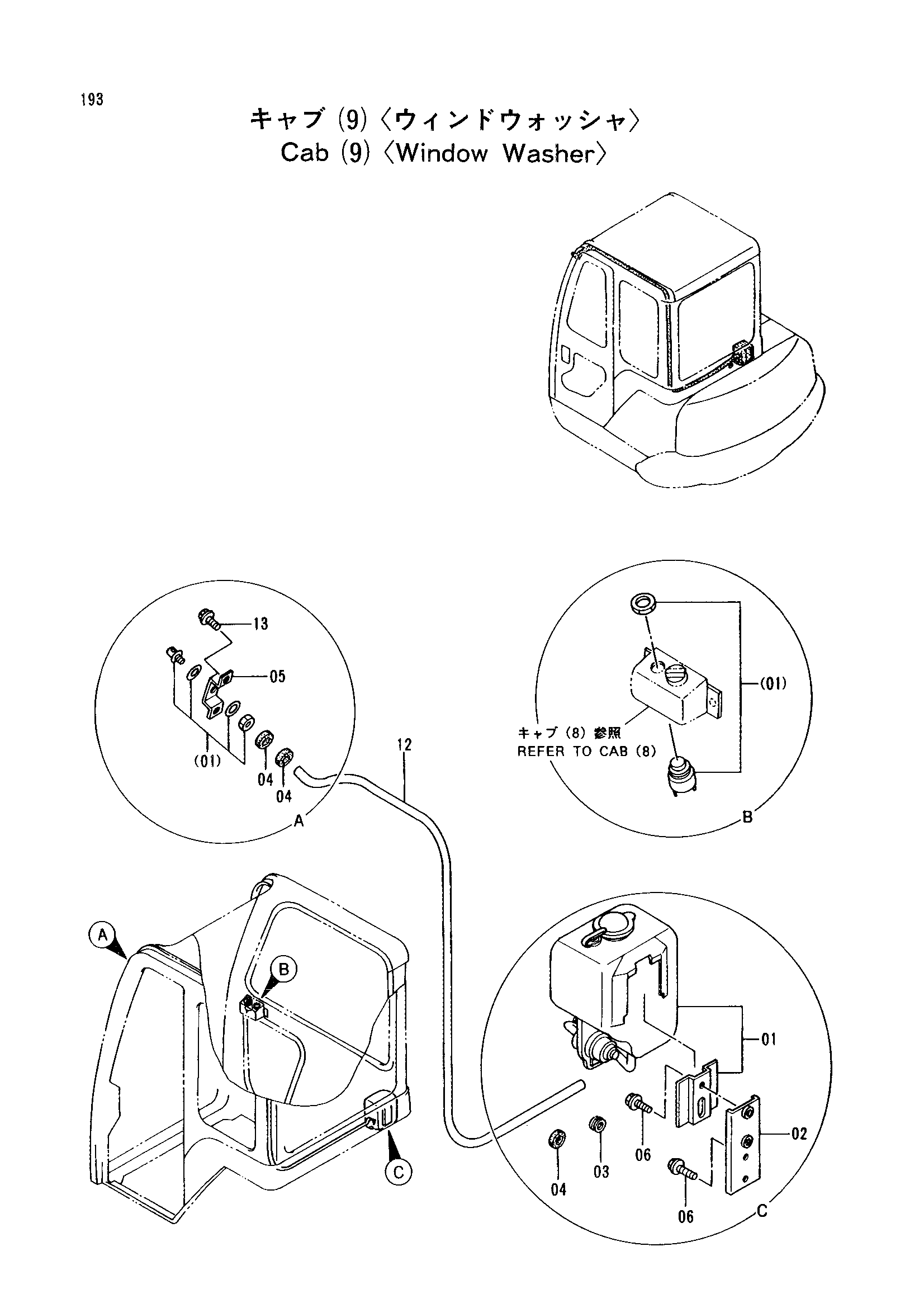 193

キャブ (9) 〈ウィンドウォッシャ〉
Cab (9) 〈Window Washer〉

13
05
(01)
04
04
A
12

(01)
キャブ (8) 参照
REFER TO CAB (8)
B

A
B
C

01
02
06
06
03
04
C