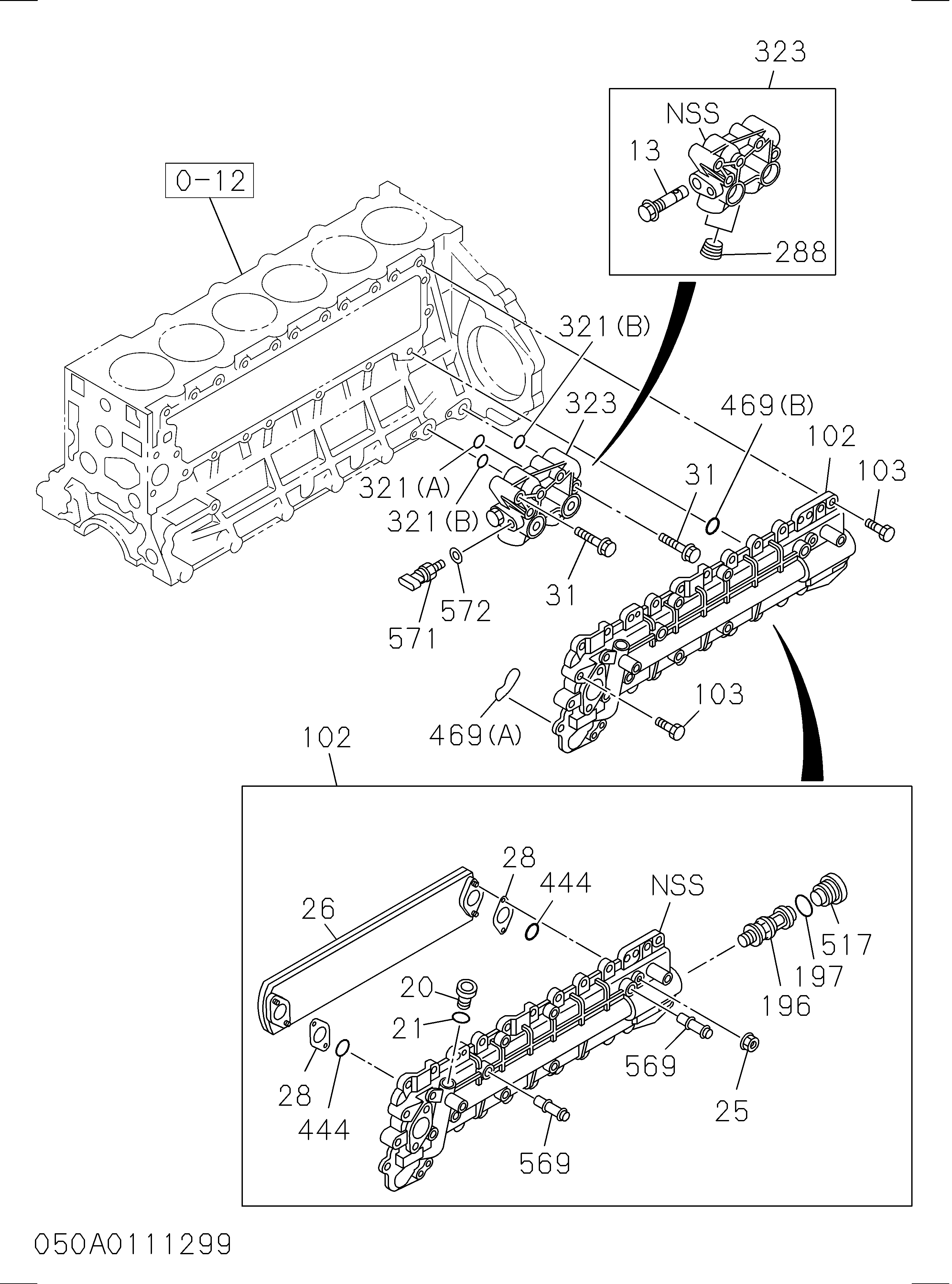 323
NSS
13
288
0-12
321(B)
323
469(B)
102
103
31
321(A)
321(B)
31
572
571
103
469(A)
102
28
444
NSS
26
517
197
196
20
21
569
25
28
444
569
050A0111299