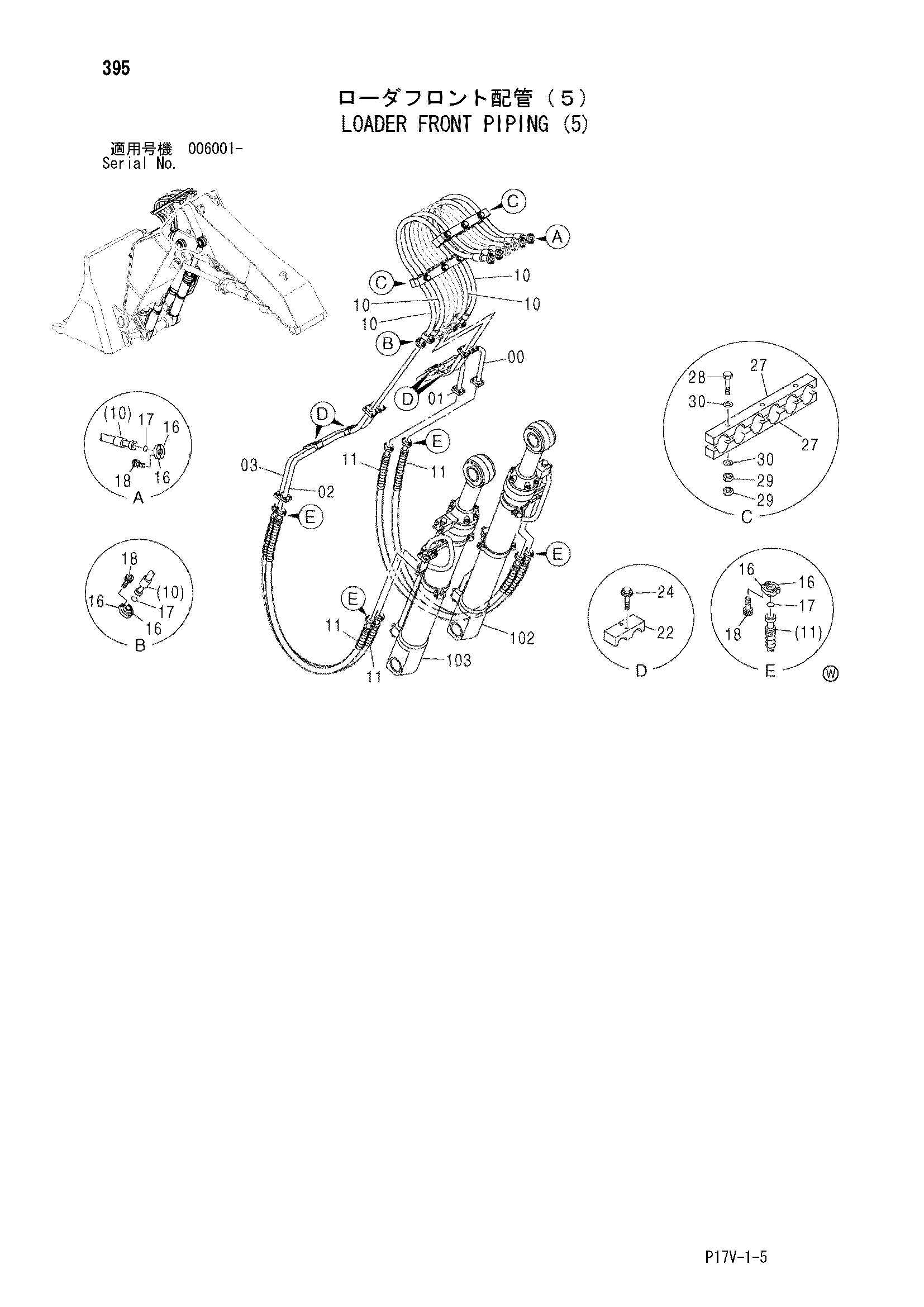 395

ローダフロント配管（5）
LOADER FRONT PIPING (5)

適用号機 006001-
Serial No.

C
A
C
10
10
10
10
B
00
D
01
D
E
03
11
11
02
E
E
E
11
11
102
103

(10)
17
16
18
16
A

18
(10)
16
17
16
B

28
27
30
27
30
29
29
C

24
22
D

16
16
17
18
(11)
E

W

P17V-1-5