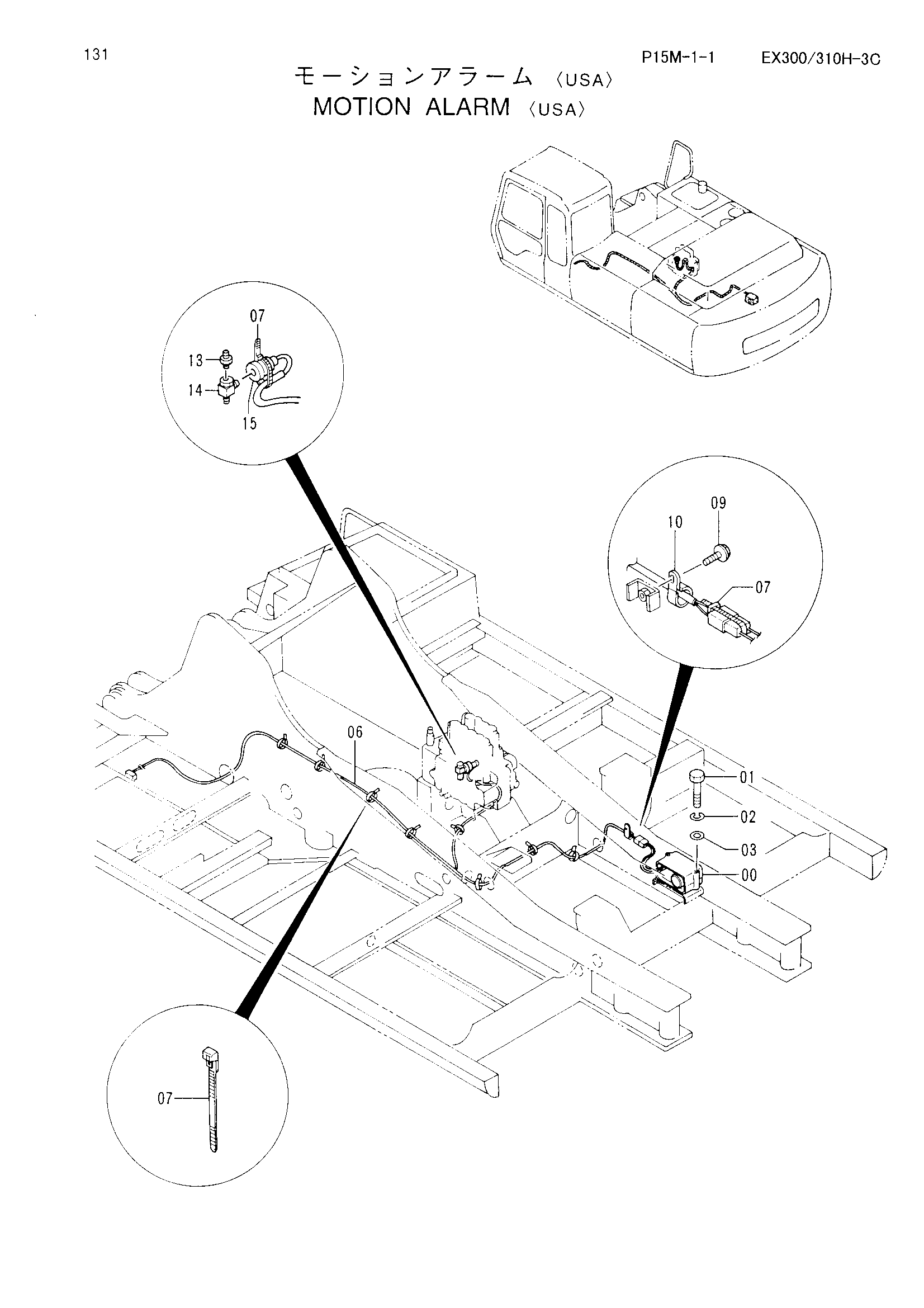 131

P15M-1-1 EX300/310H-3C

モーションアラーム 〈USA〉
MOTION ALARM 〈USA〉

07
13
14
15

09
10
07

06

01
02
03
00

07