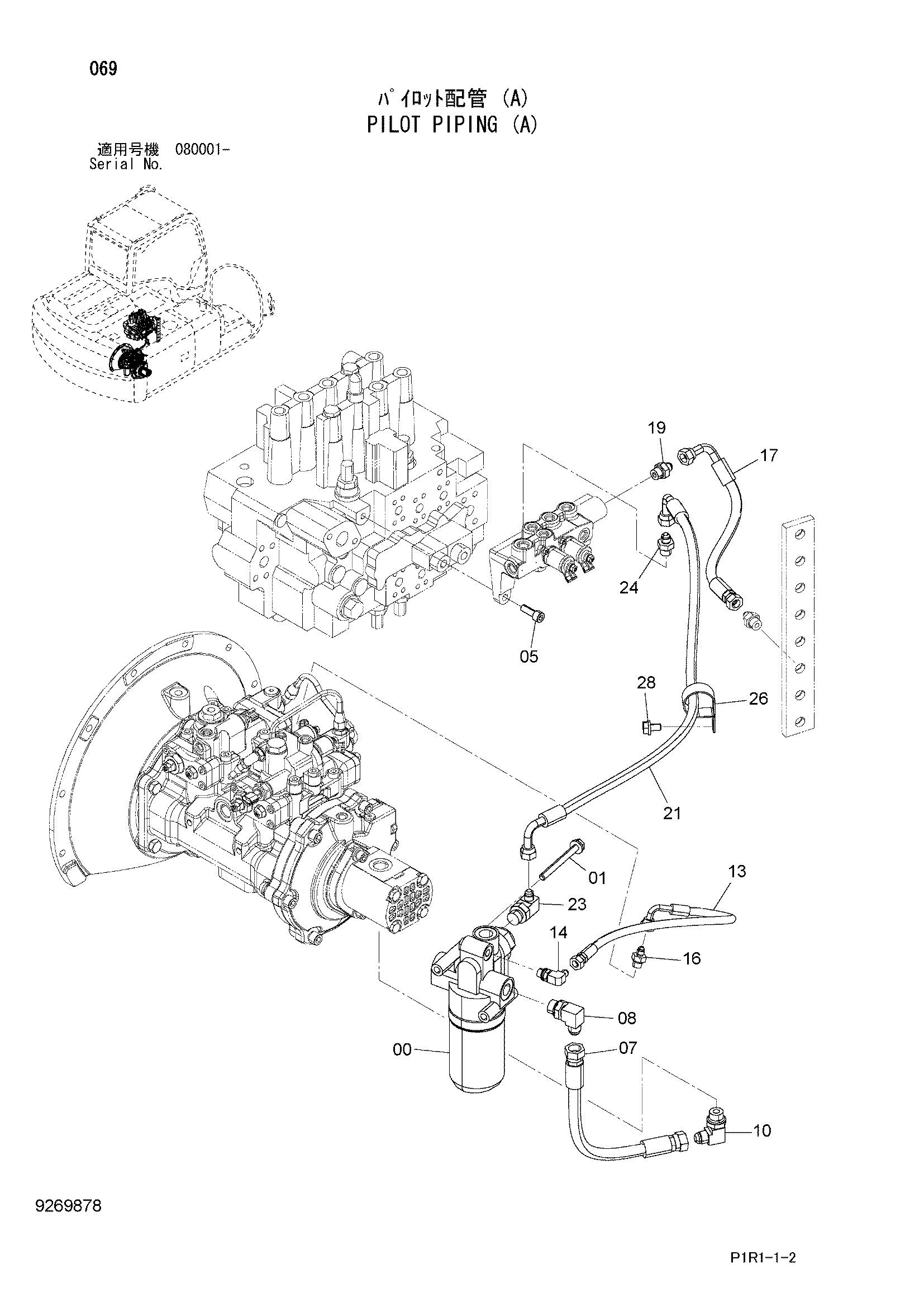 069

ﾊﾟｲﾛｯﾄ配管 (A)
PILOT PIPING (A)

適用号機 080001-
Serial No.

19
17
24
05
28
26
21
01
13
23
14
16
08
00
07
10

9269878

P1R1-1-2