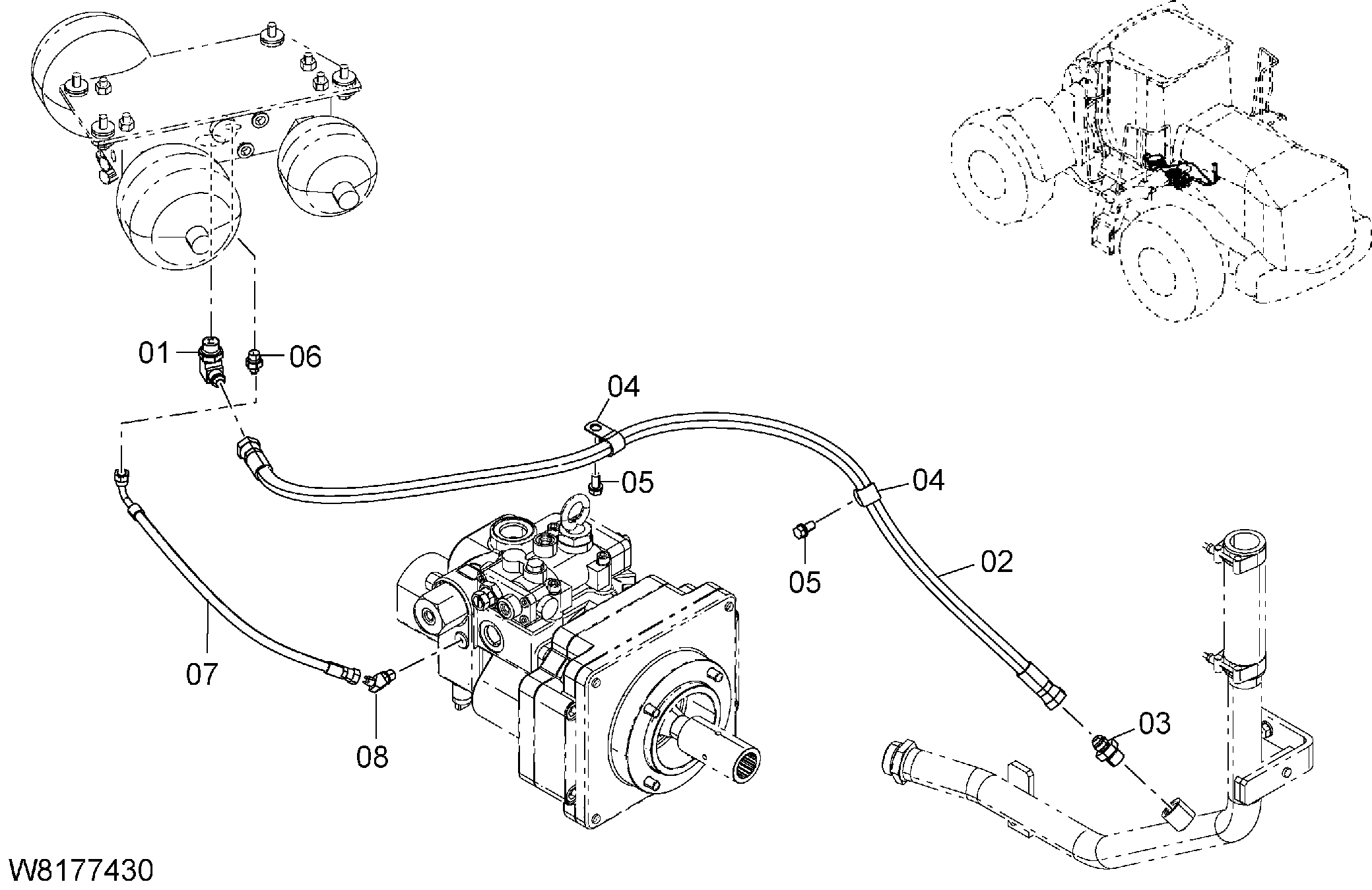 01
06
04
05
04
05
02
07
08
03
W8177430