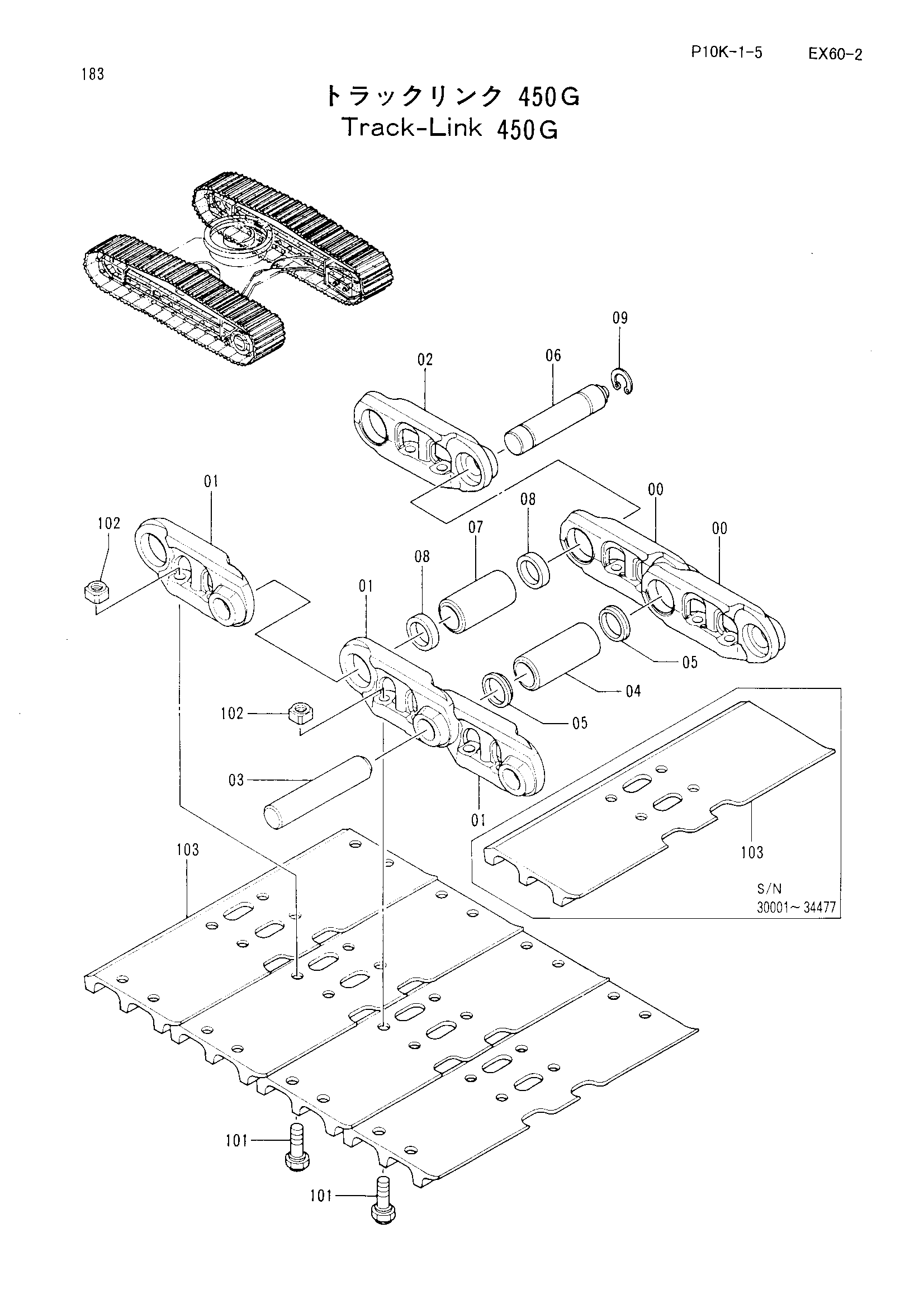 P10K-1-5 EX60-2

183

トラックリンク 450G
Track-Link 450G

09
02
06
01
00
08
102
07
00
08
01
05
04
102
05
03
01
103
103
S/N
30001～34477
101
101