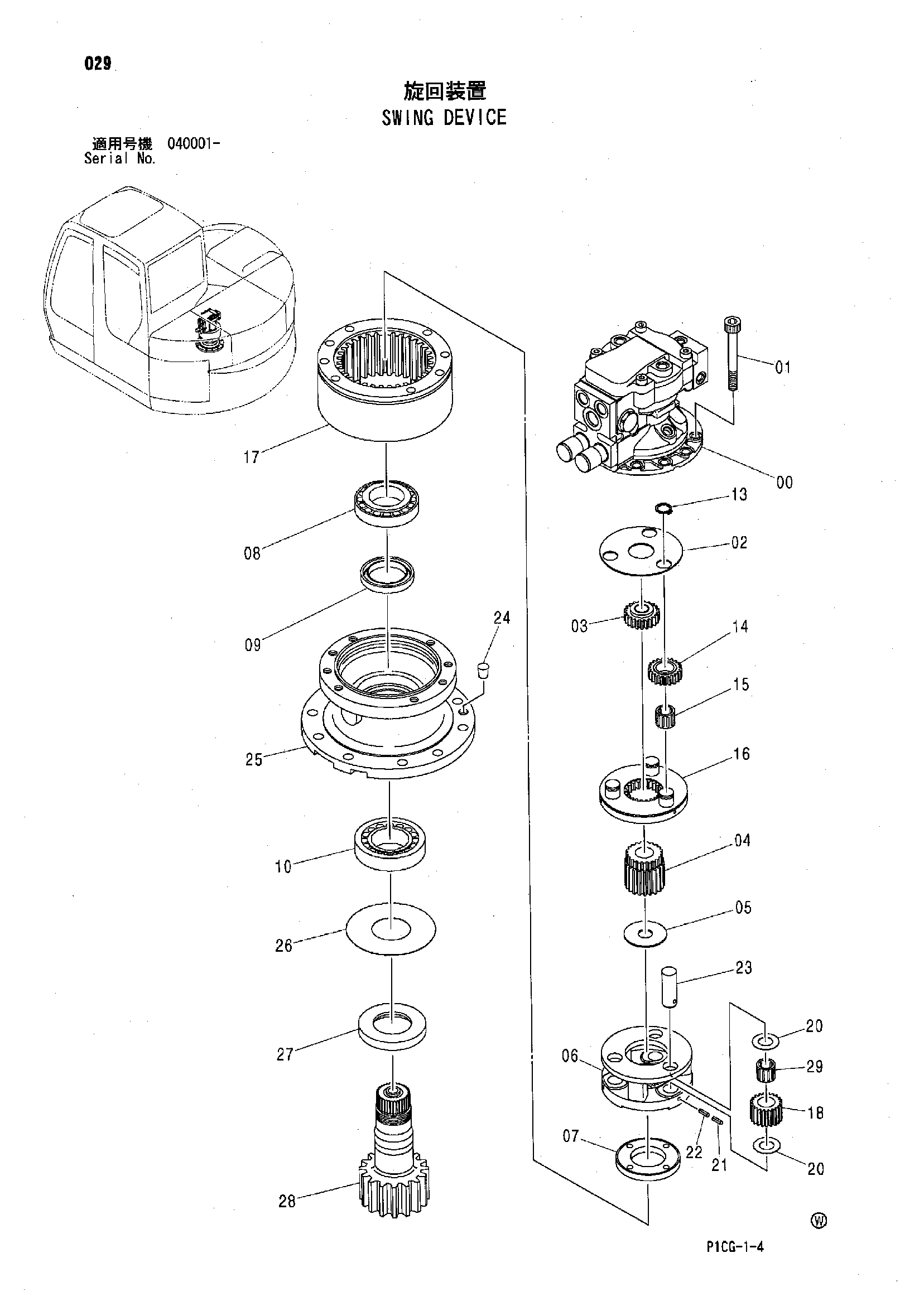 029

旋回装置
SWING DEVICE

適用号機 040001-
Serial No.

17
08
09
24
25
10
26
27
28
01
00
13
02
03
14
15
16
04
05
23
20
29
18
20
06
07
22
21

Ⓦ

P1CG-1-4