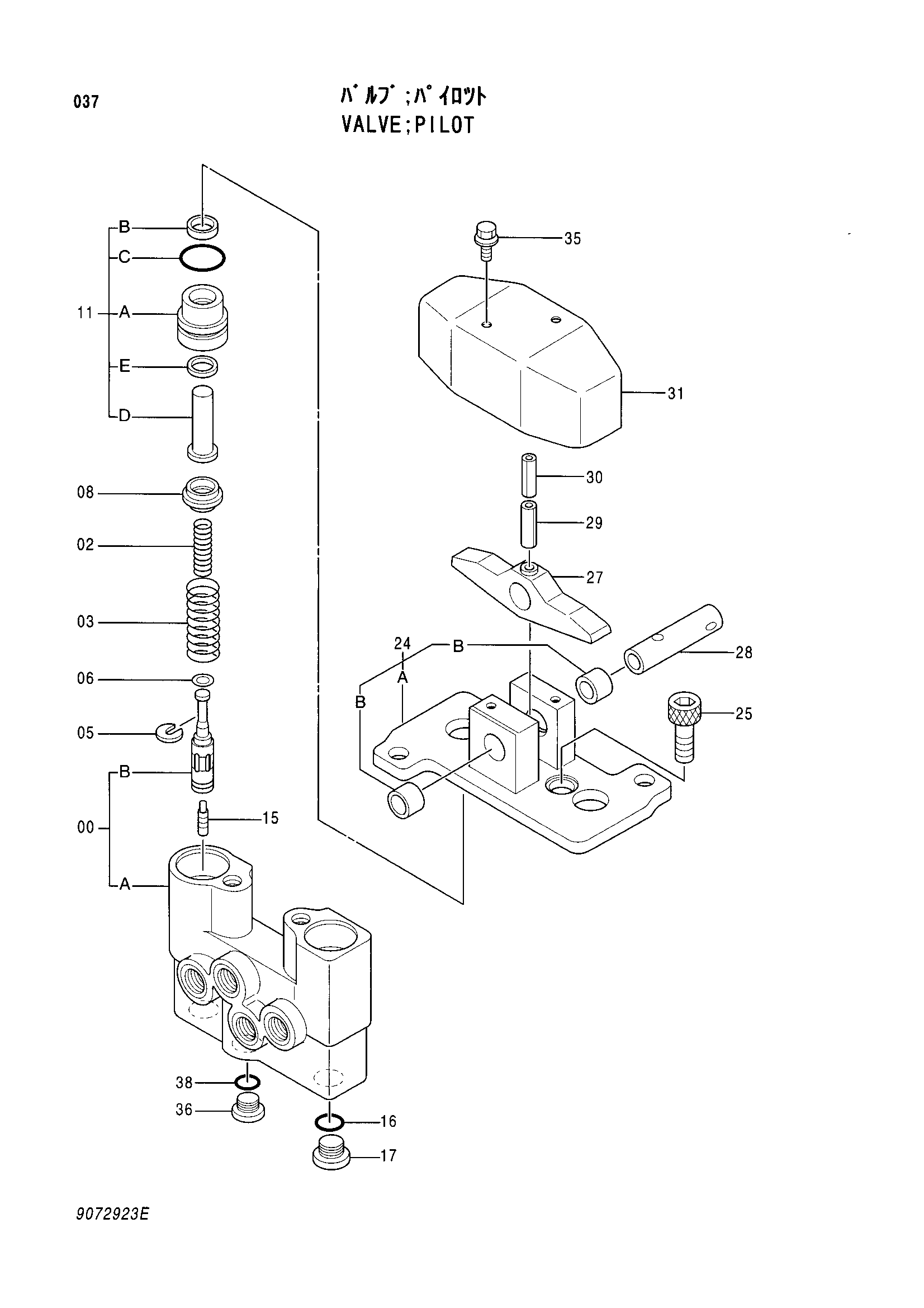 037

ﾊﾞﾙﾌﾞ;ﾊﾟｲﾛｯﾄ
VALVE;PILOT

B
C
11
A
E
D
08
02
03
06
05
B
00
15
A
38
36
16
17

35
31
30
29
27
24
B
A
B
28
25

9072923E