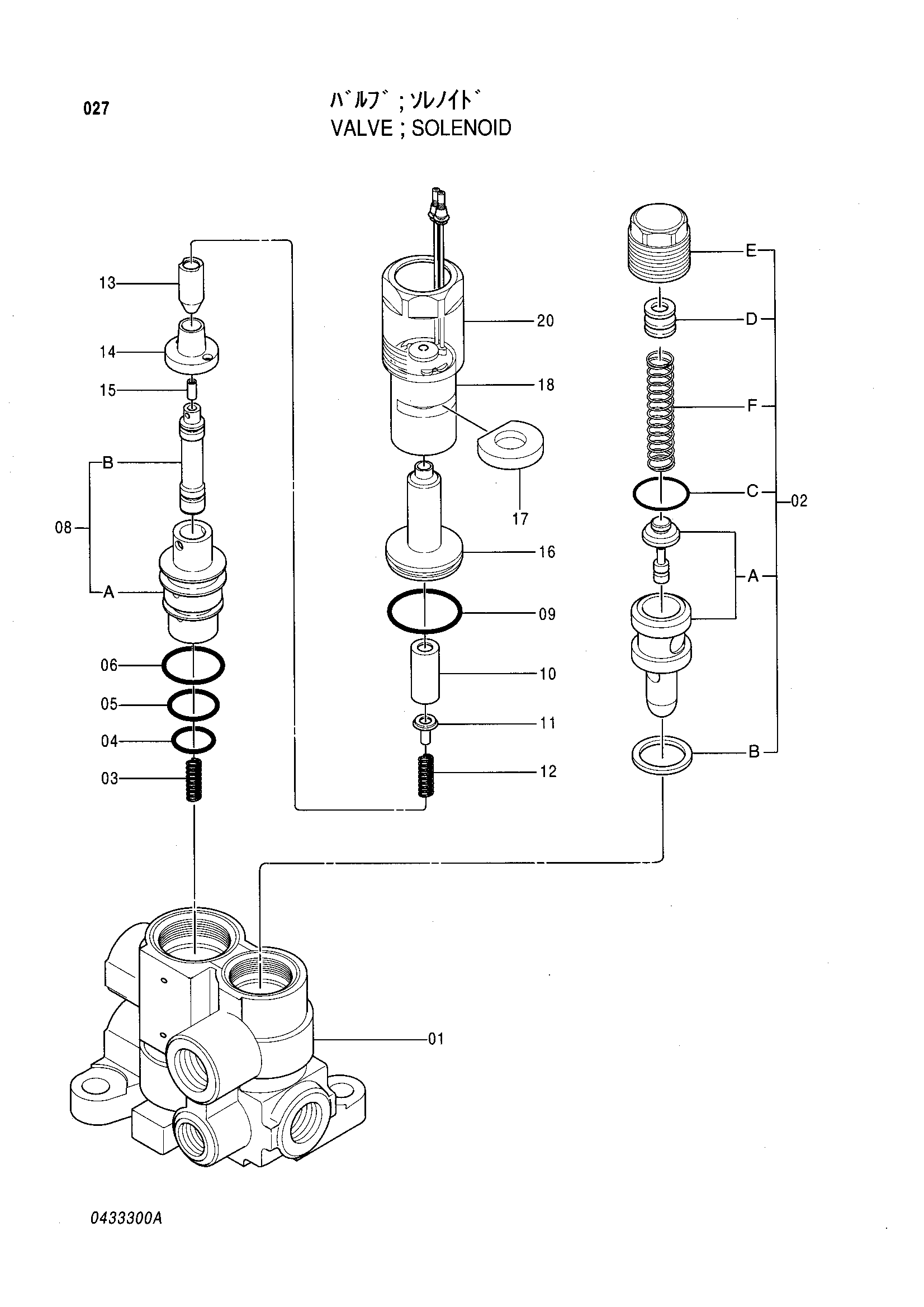 027

ﾊﾞﾙﾌﾞ ; ｿﾚﾉｲﾄﾞ
VALVE ; SOLENOID

13
14
15
B
08
A
06
05
04
03

20
18
17
16
09
10
11
12

E
D
F
C
02
A
B

01

0433300A