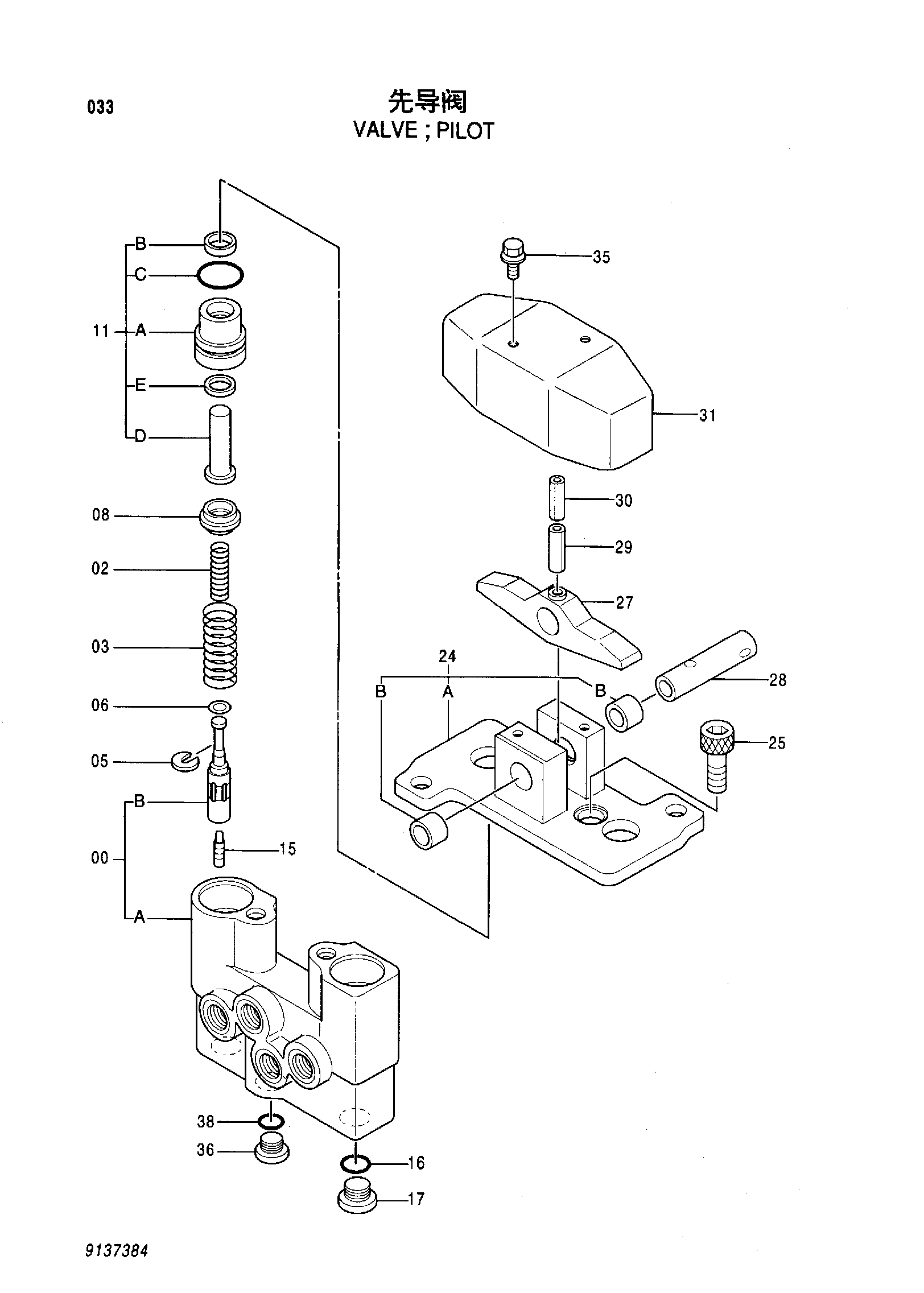 033

先导阀
VALVE ; PILOT

B
C
11
A
E
D
08
02
03
06
05
B
00
15
A
38
36
16
17
35
31
30
29
27
24
B
A
B
28
25

9137384