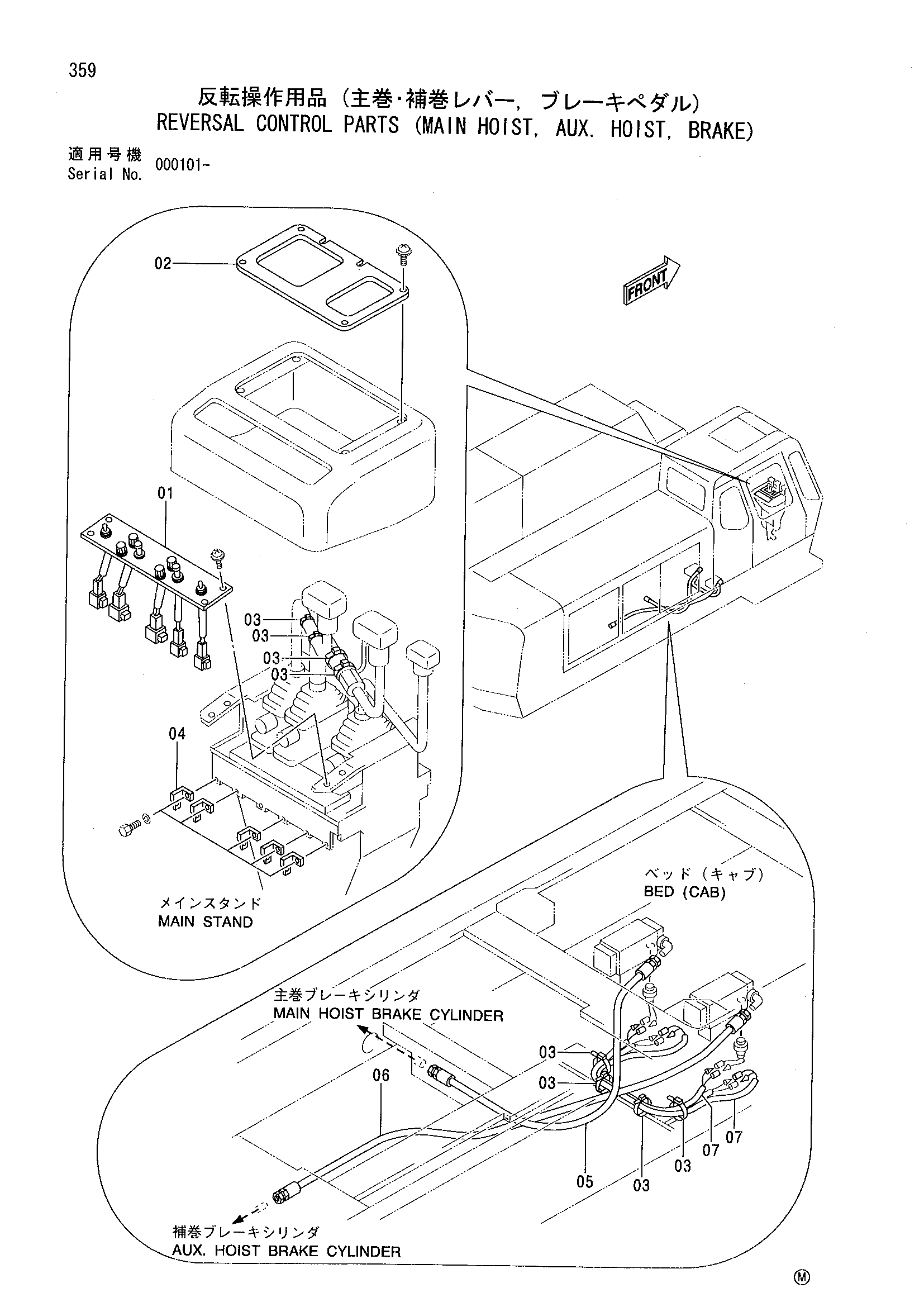 359

反転操作用品（主巻・補巻レバー，ブレーキペダル）
REVERSAL CONTROL PARTS (MAIN HOIST, AUX. HOIST, BRAKE)

適用号機
Serial No. 000101-

02

FRONT

01

03
03
03
03

04

メインスタンド
MAIN STAND

ベッド（キャブ）
BED (CAB)

主巻ブレーキシリンダ
MAIN HOIST BRAKE CYLINDER

03
03
06
05
03
03
07
07

補巻ブレーキシリンダ
AUX. HOIST BRAKE CYLINDER

Ⓜ