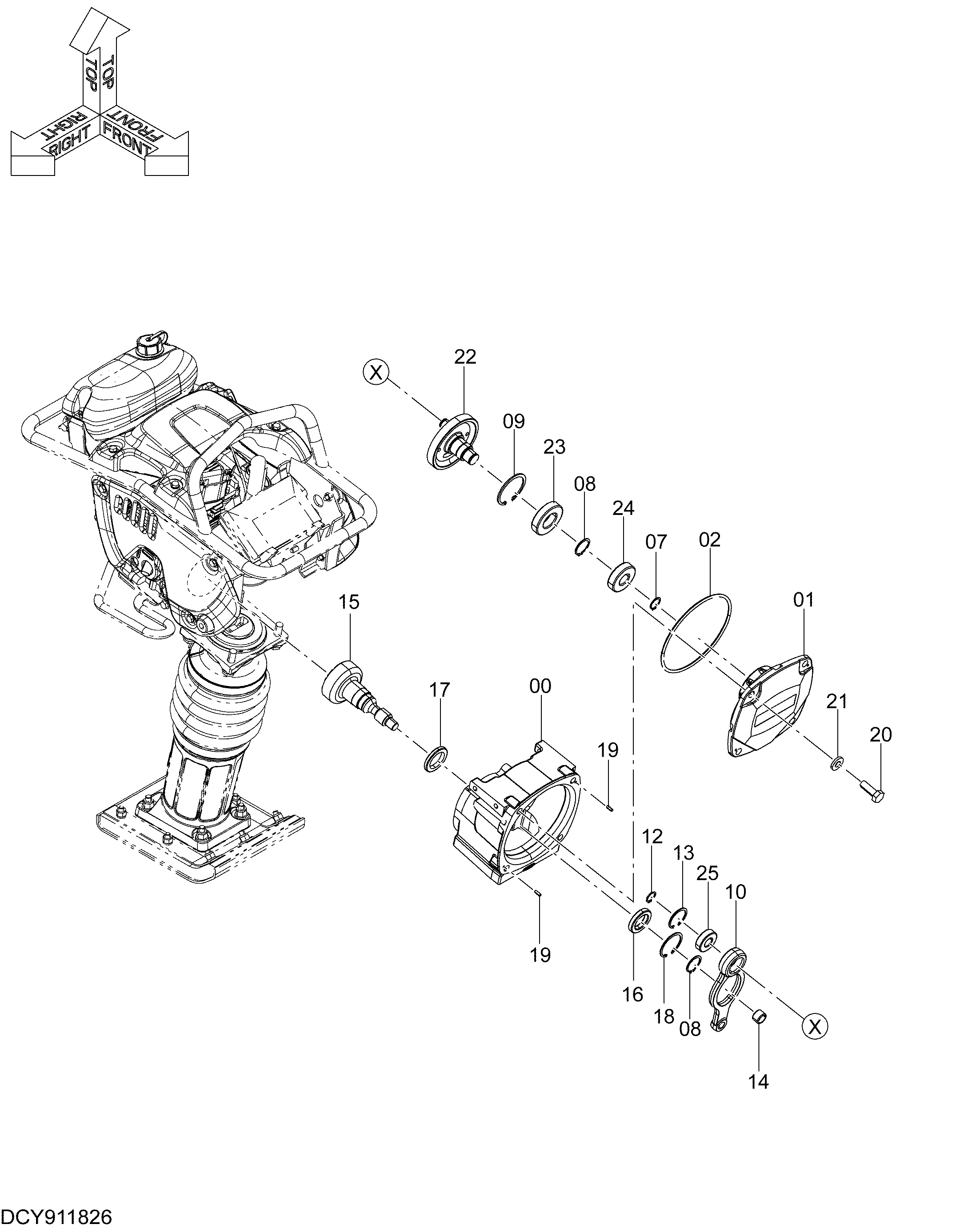 TOP
TOP
RIGHT
RIGHT
FRONT
FRONT

X
22
09
23
08
24
07
02
01
15
17
00
19
21
20
12
13
25
10
19
16
18
08
X
14

DCY911826