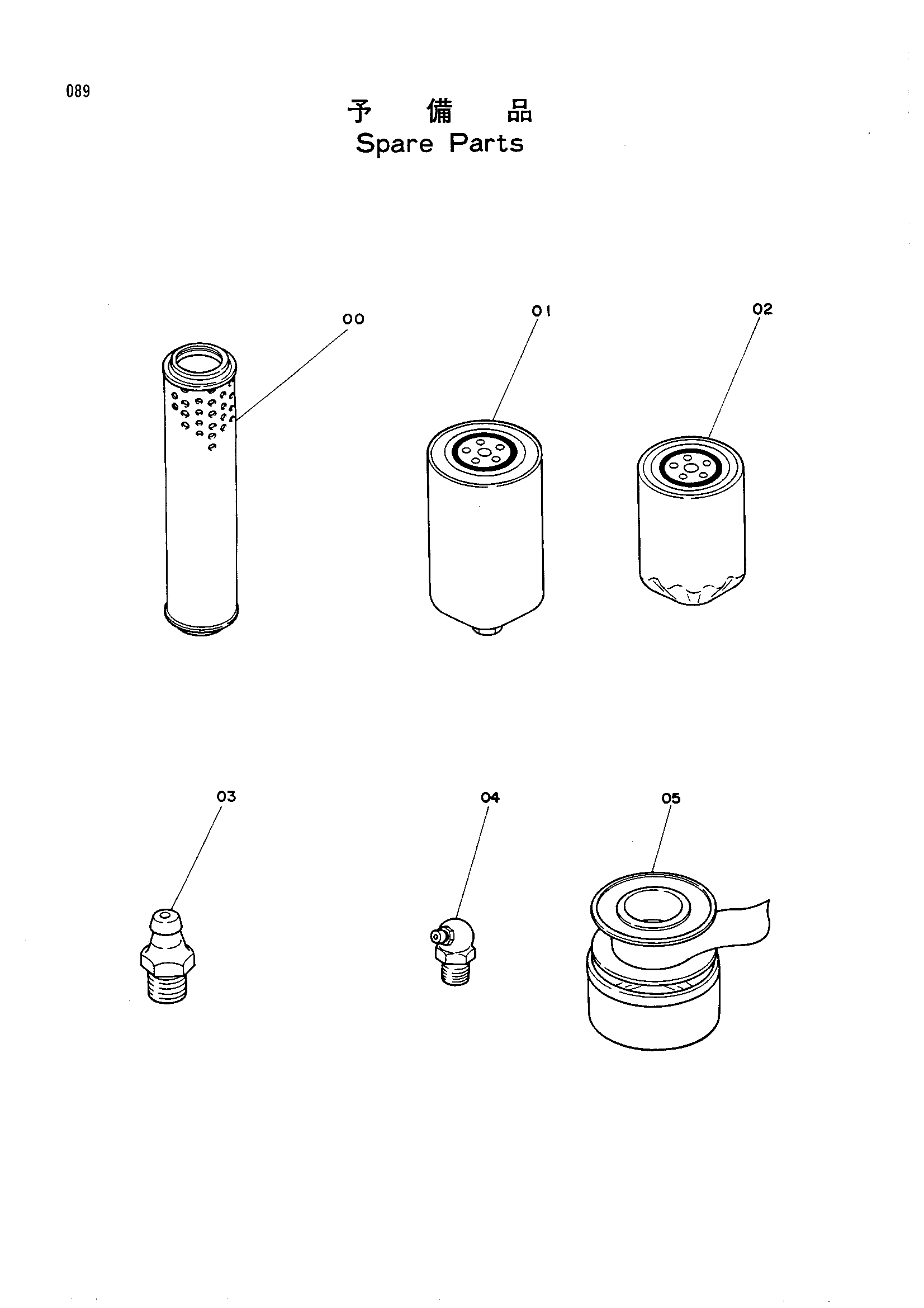 089

予 備 品
Spare Parts

00

01

02

03

04

05