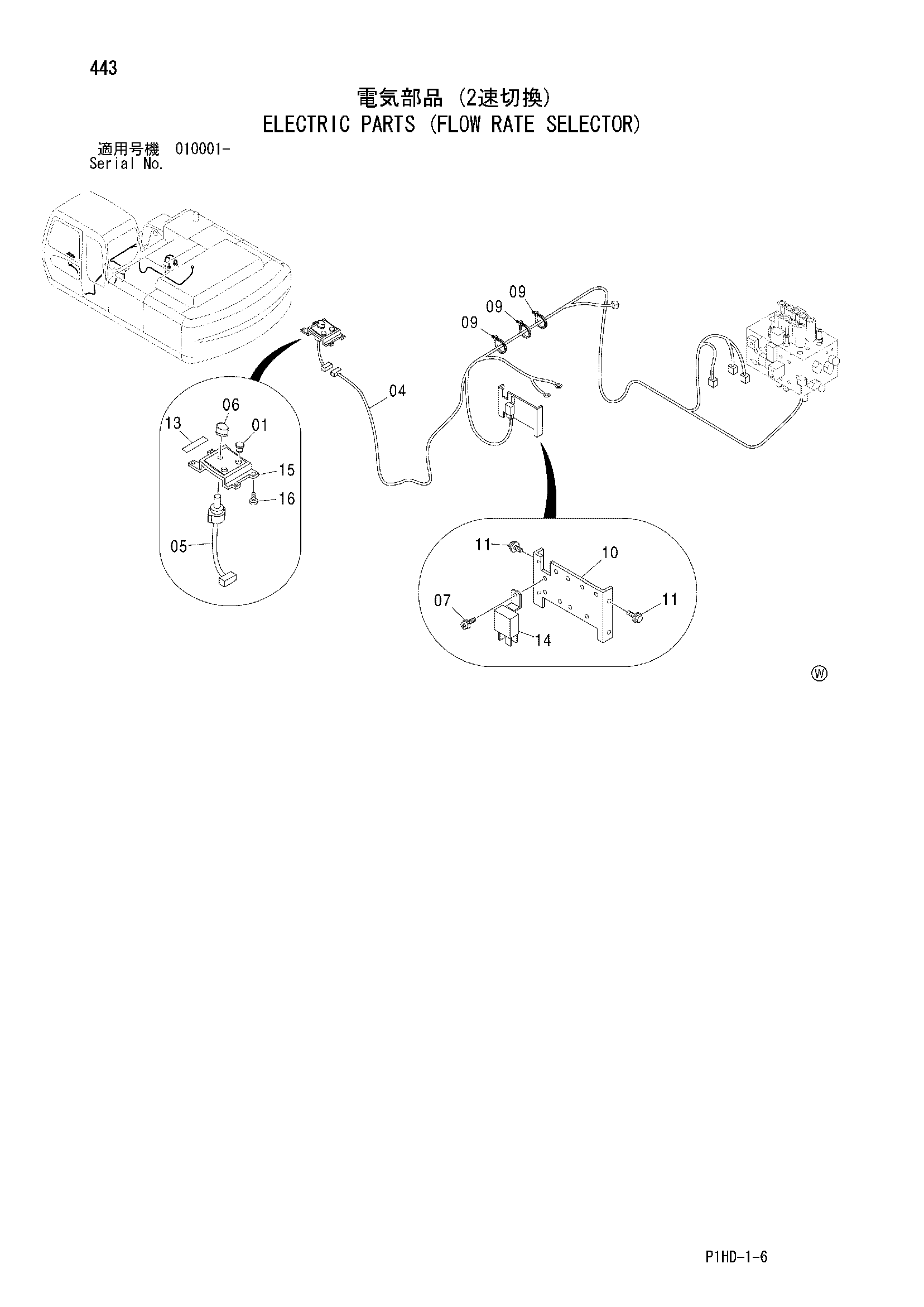 443

電気部品 (2速切換)
ELECTRIC PARTS (FLOW RATE SELECTOR)

適用号機 010001-
Serial No.

09
09
09
04
06
13
01
15
16
05
11
10
07
11
14

Ⓦ

P1HD-1-6