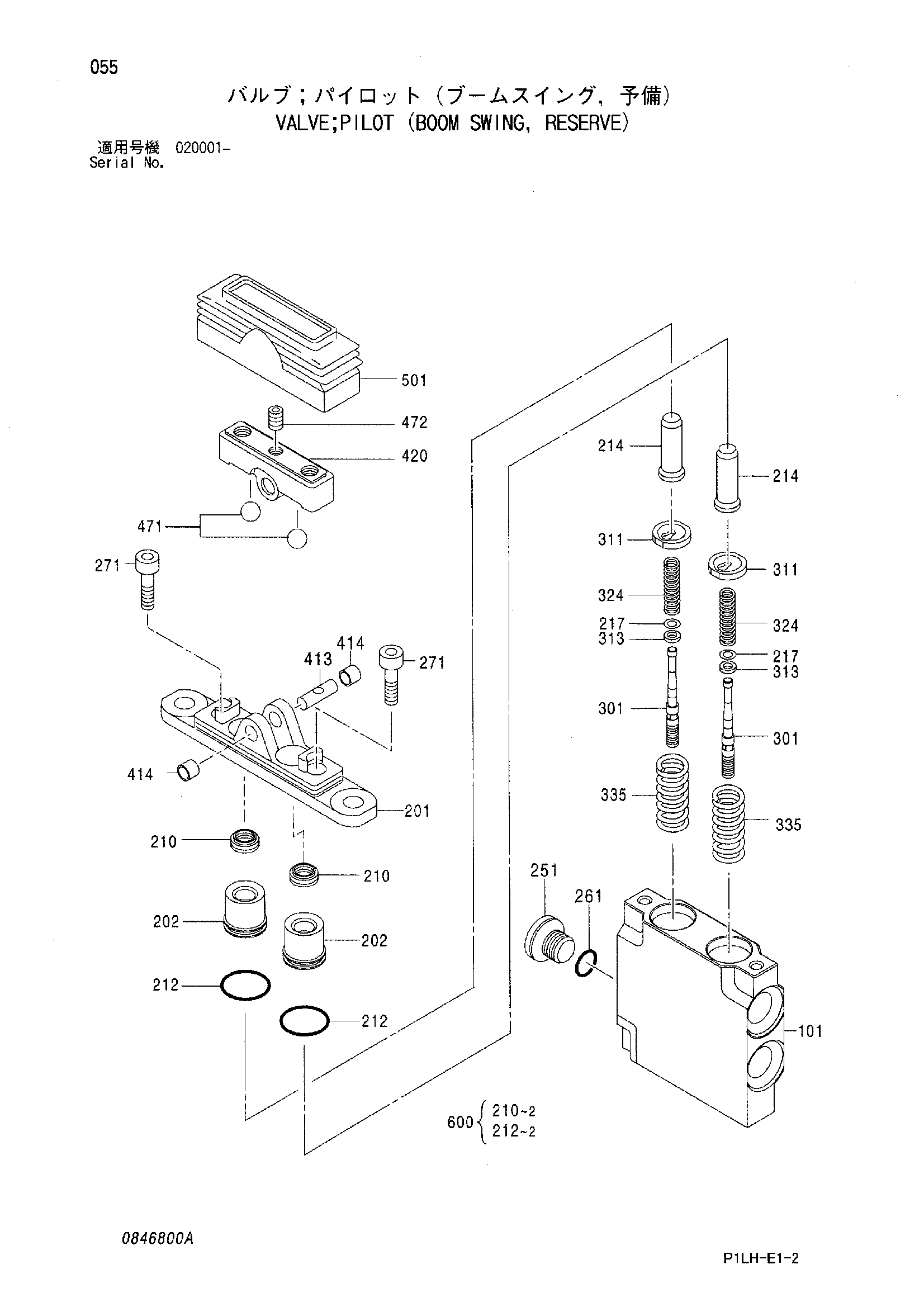 055

バルブ；パイロット（ブームスイング，予備）
VALVE;PILOT (BOOM SWING, RESERVE)

適用号機 020001-
Serial No.

501
472
420
471
271
414
413
271
414
201
210
210
202
202
212
212
214
214
311
311
324
324
217
313
217
313
301
301
335
335
251
261
101

600 { 210~2
212~2

0846800A

P1LH-E1-2